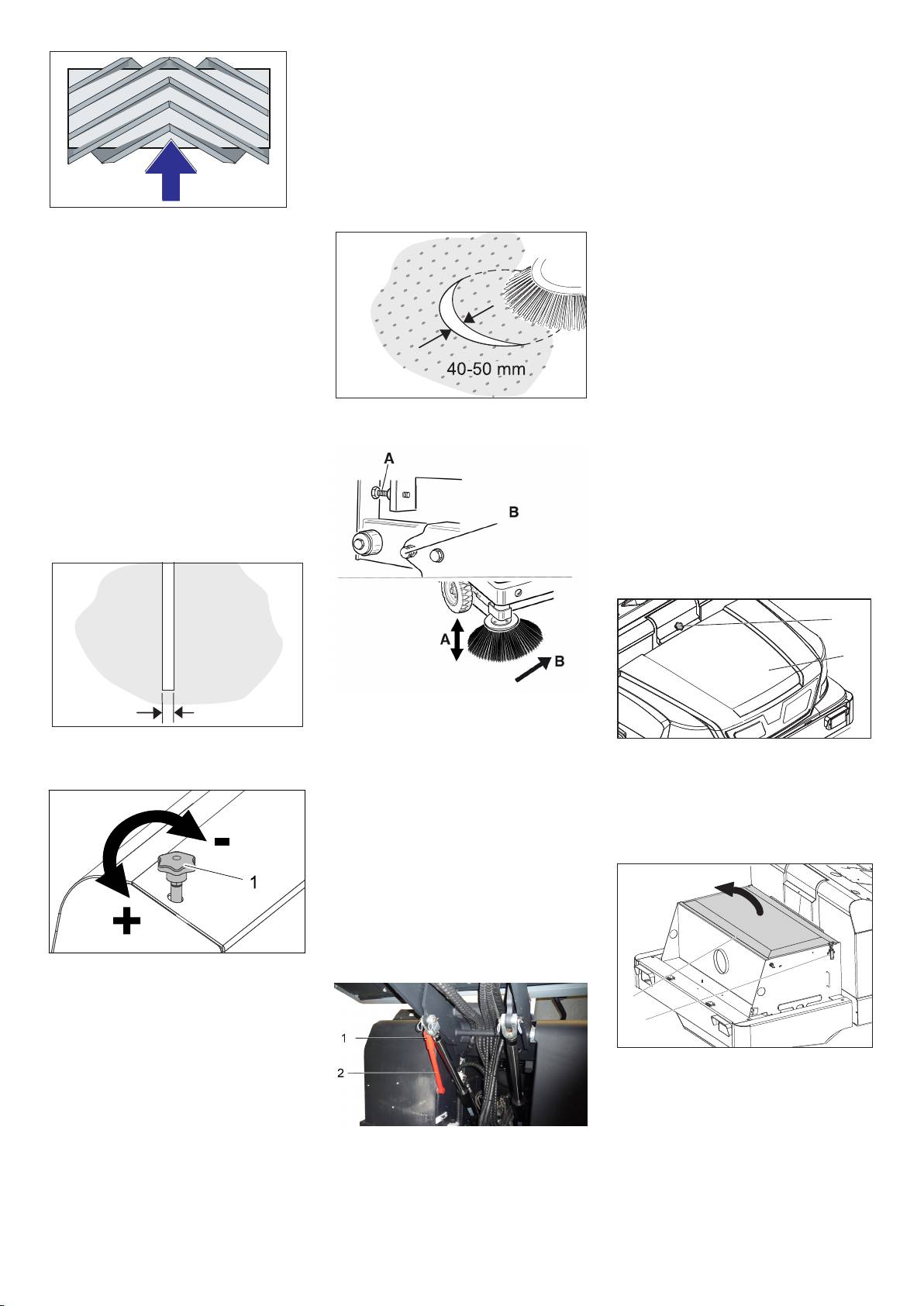 40-50 mm

A

B

A

B

-

1

+

1

2