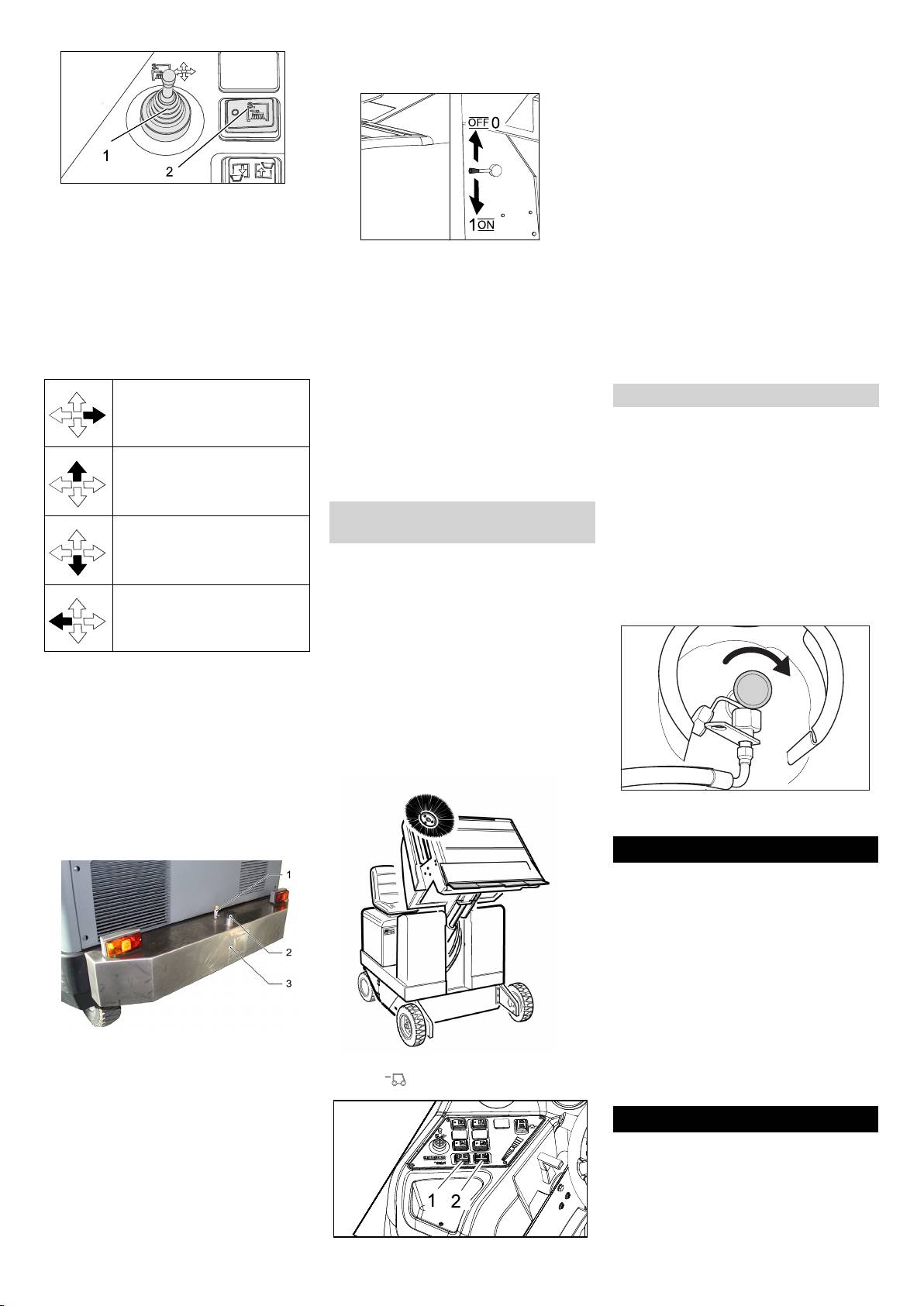 1

2

OFF 0

1 ON

1

2

3

1 2