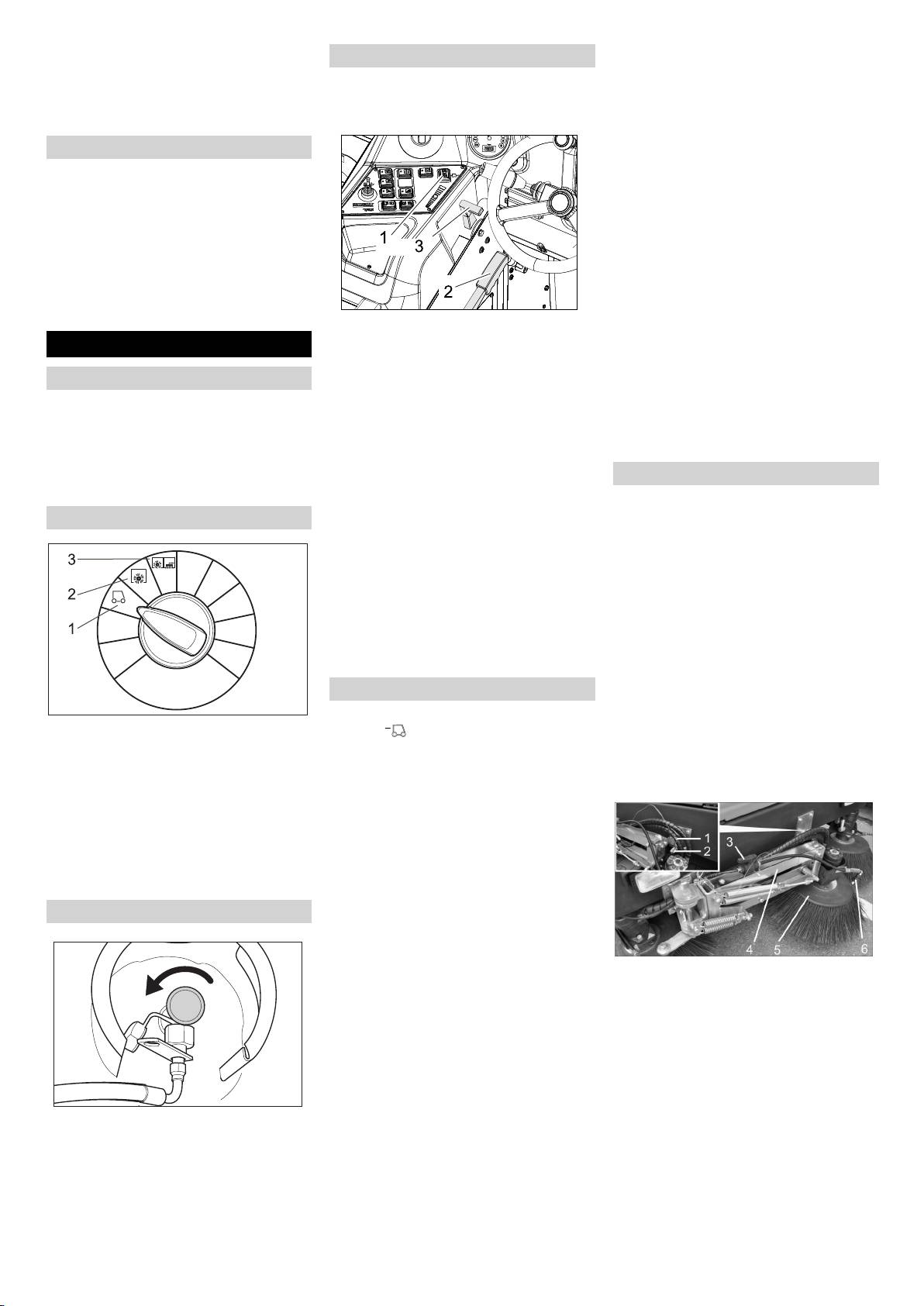 1
3
2

3
2
1

1
2
3
4
5
6