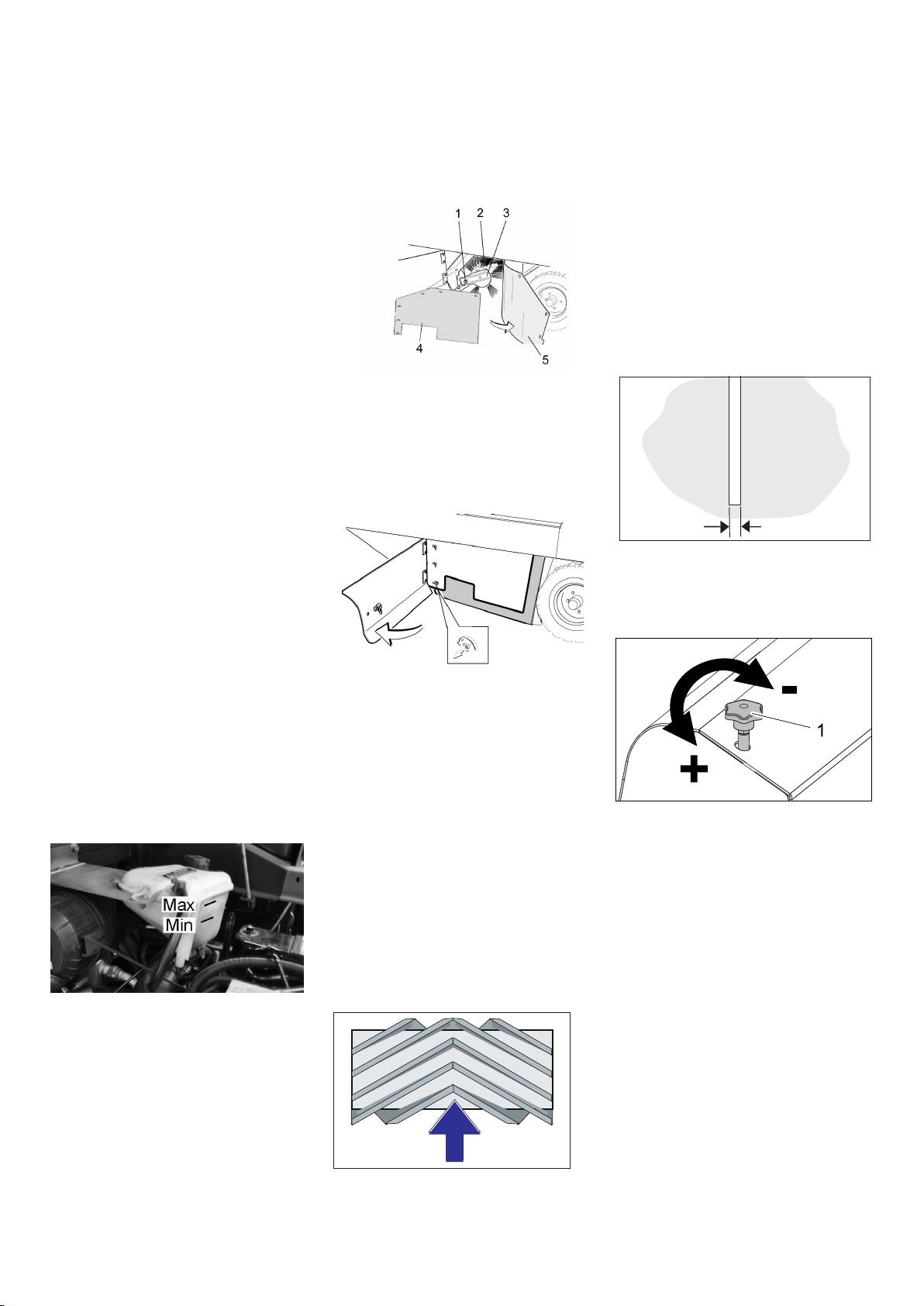 1 2 3
4
5

-
1
+

Max
Min