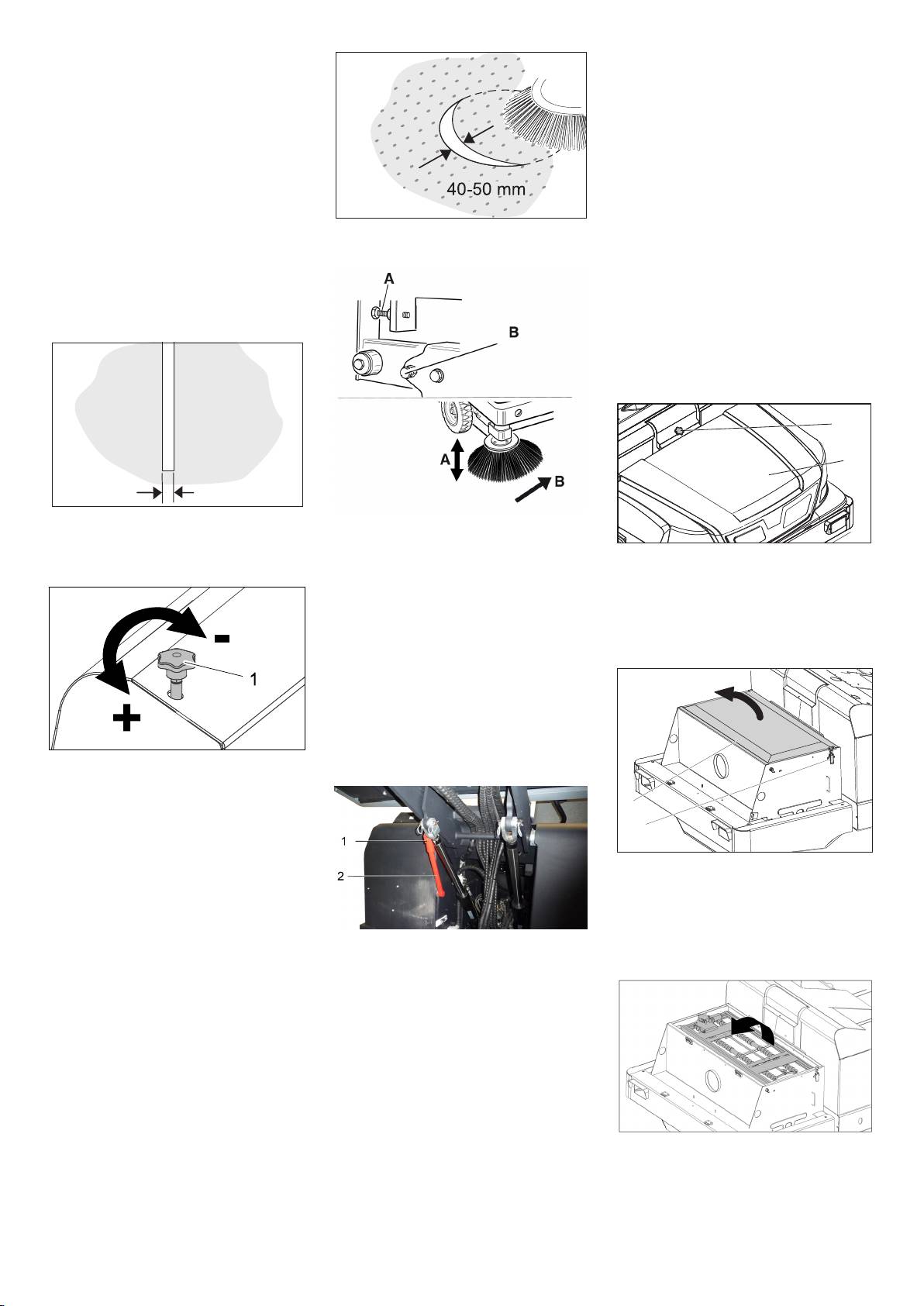 40-50 mm

A

B

A

B

-

1

+

1

2