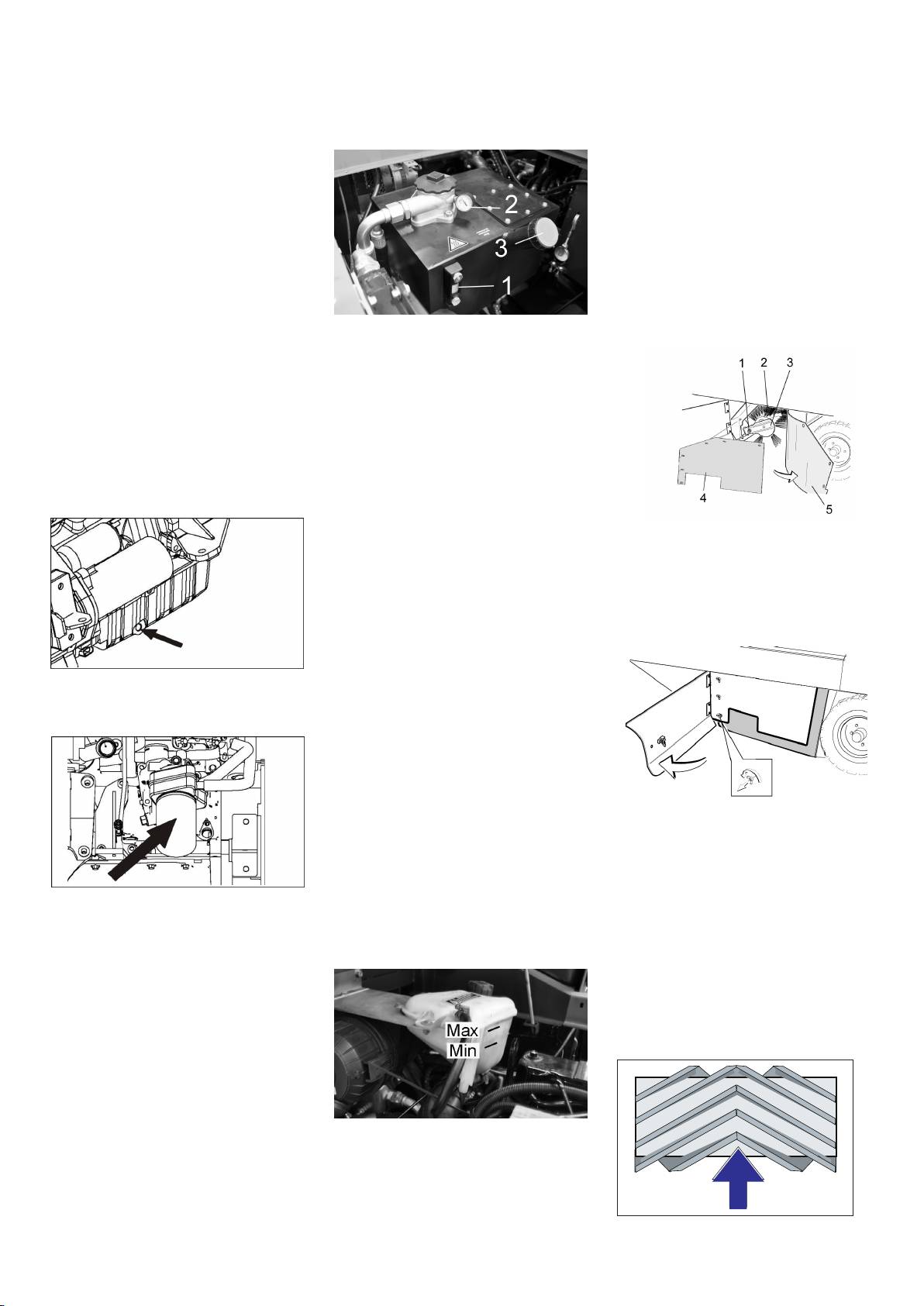 2
3
1

1 2 3
4
5

Max
Min