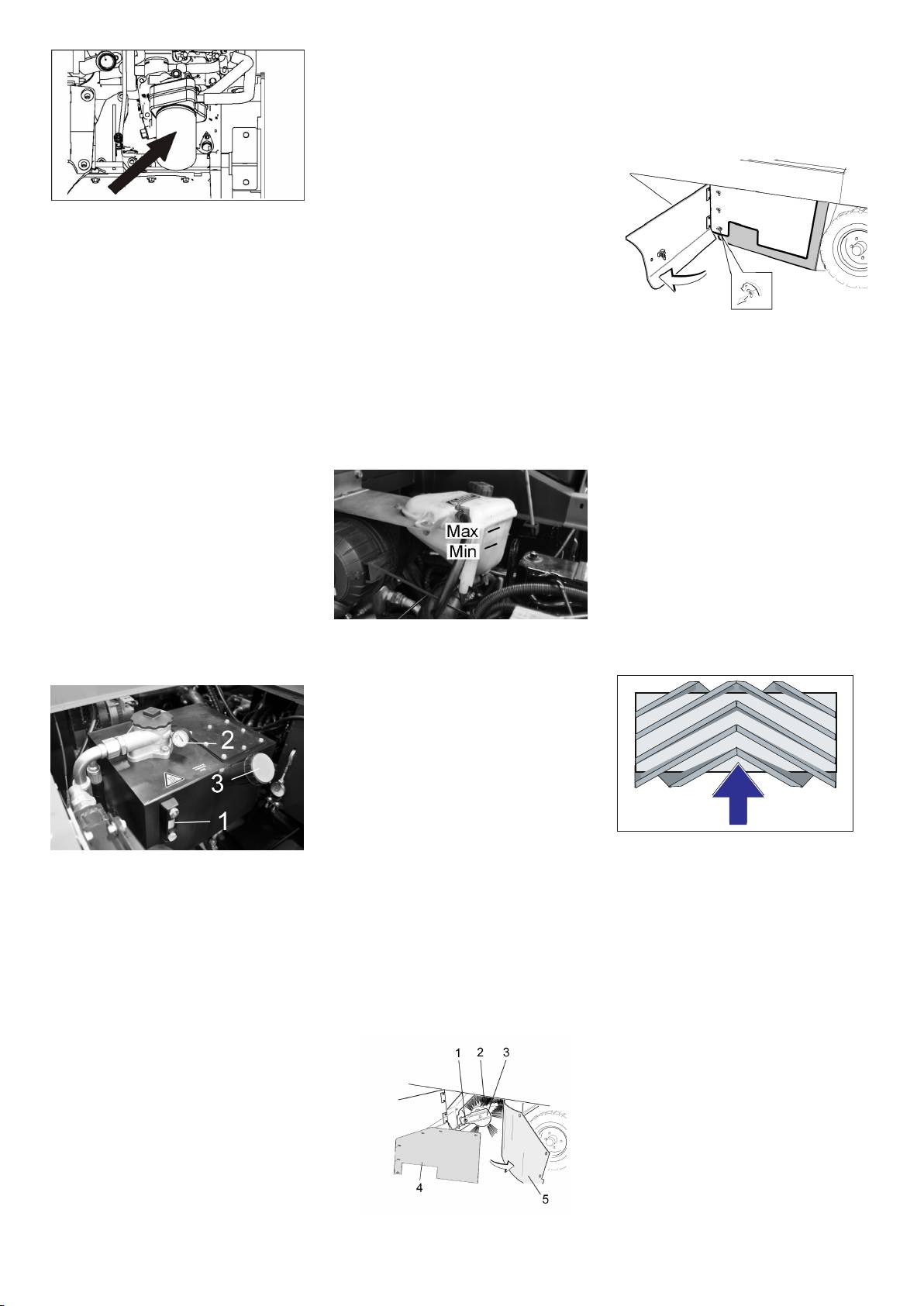 Max
Min

2
3
1

1 2 3
4
5