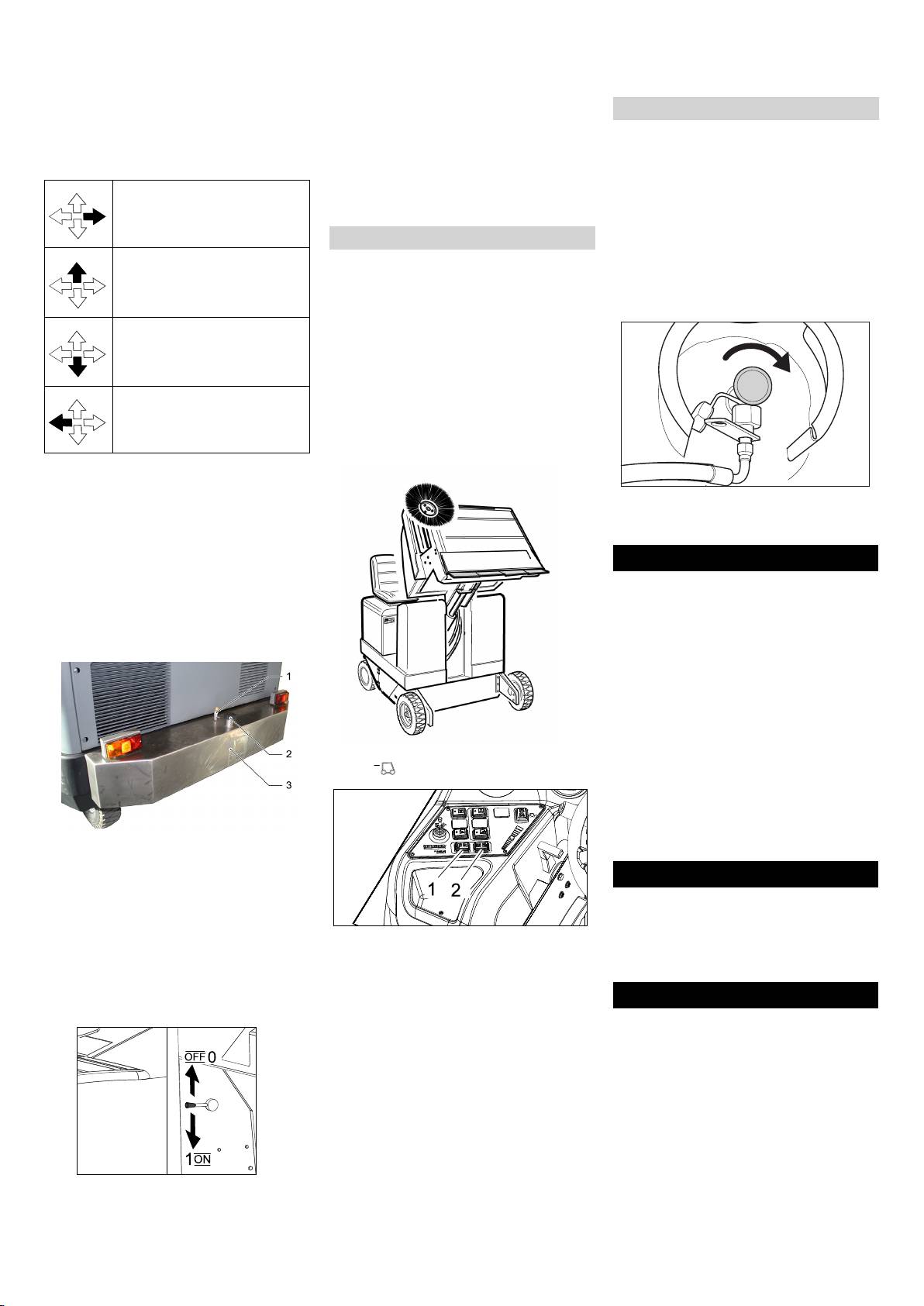 1

2

3

OFF 0

1 ON

1 2