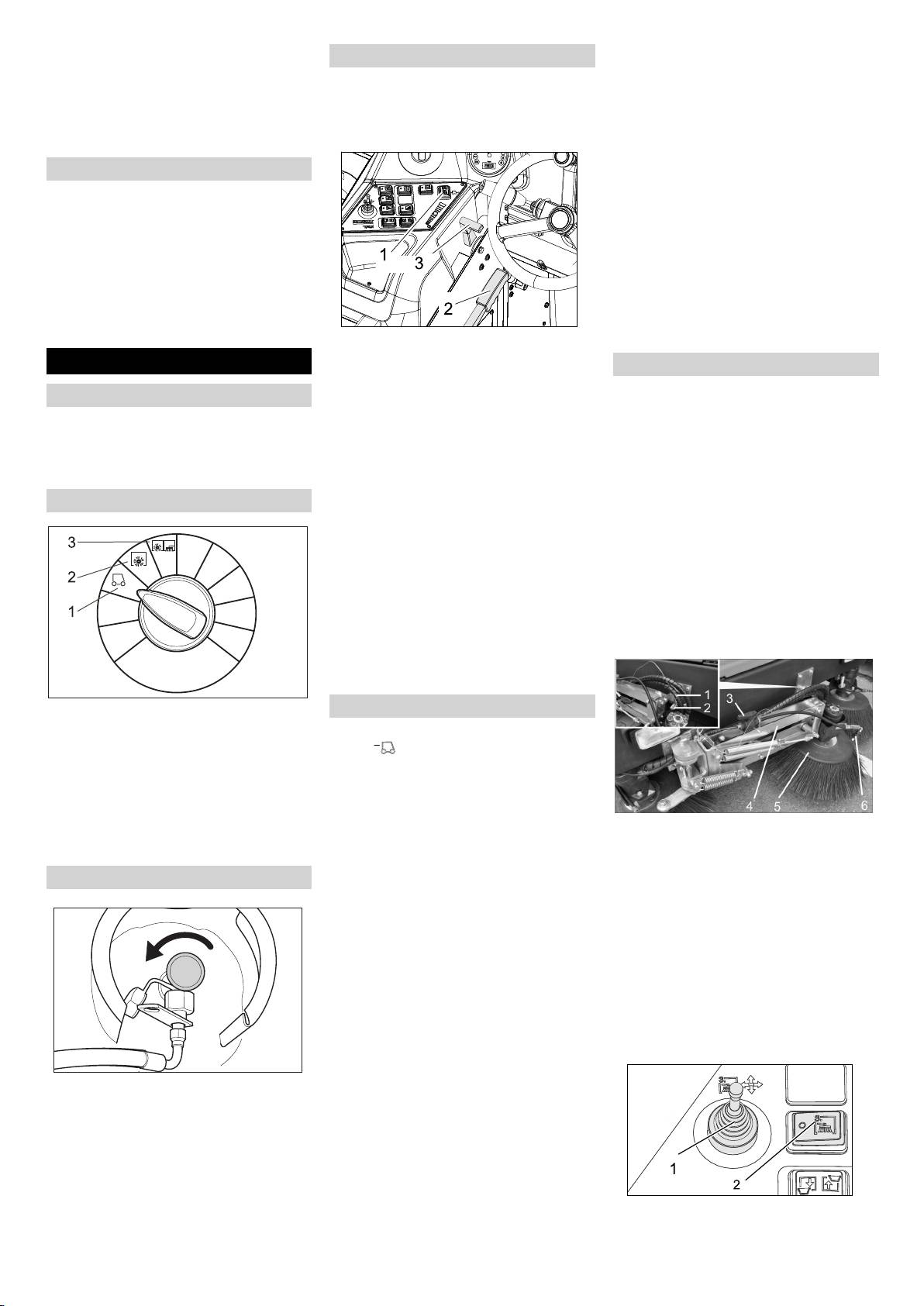 1
3
2

3
2
1

1
2
3
4
5
6

1
2