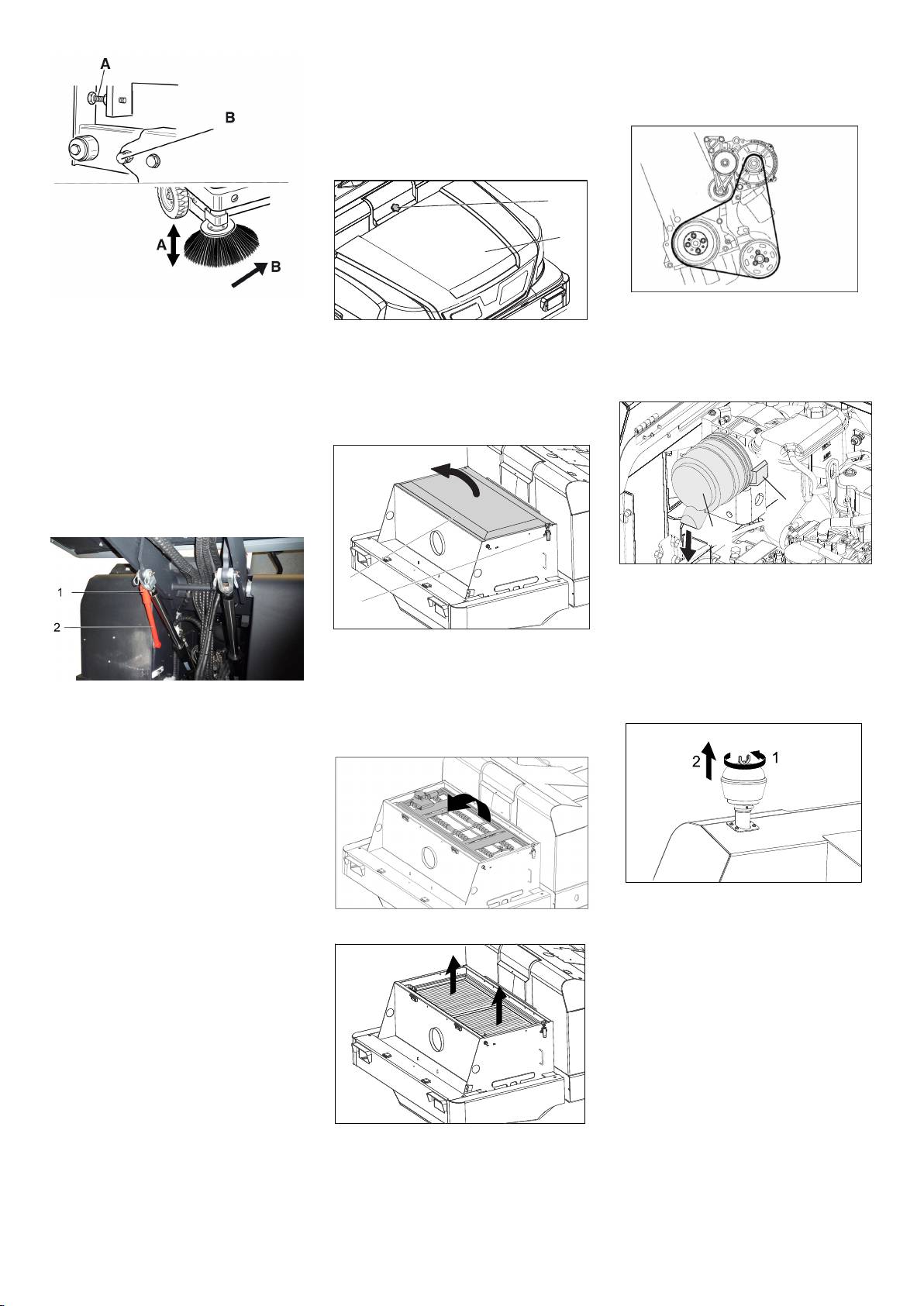 A

B

A

B

1

2

2

1