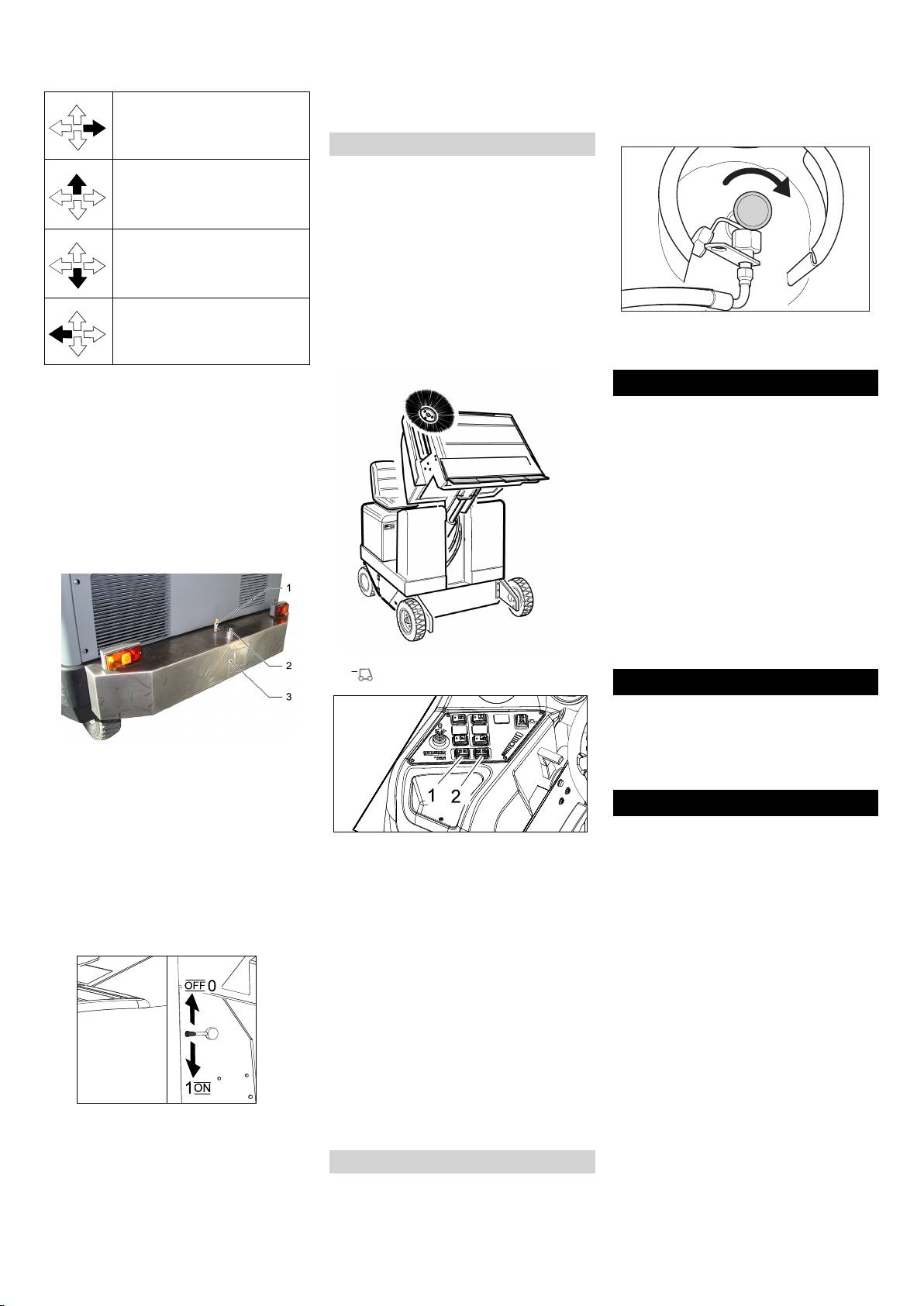 1

2

3

OFF 0

1 ON

1 2