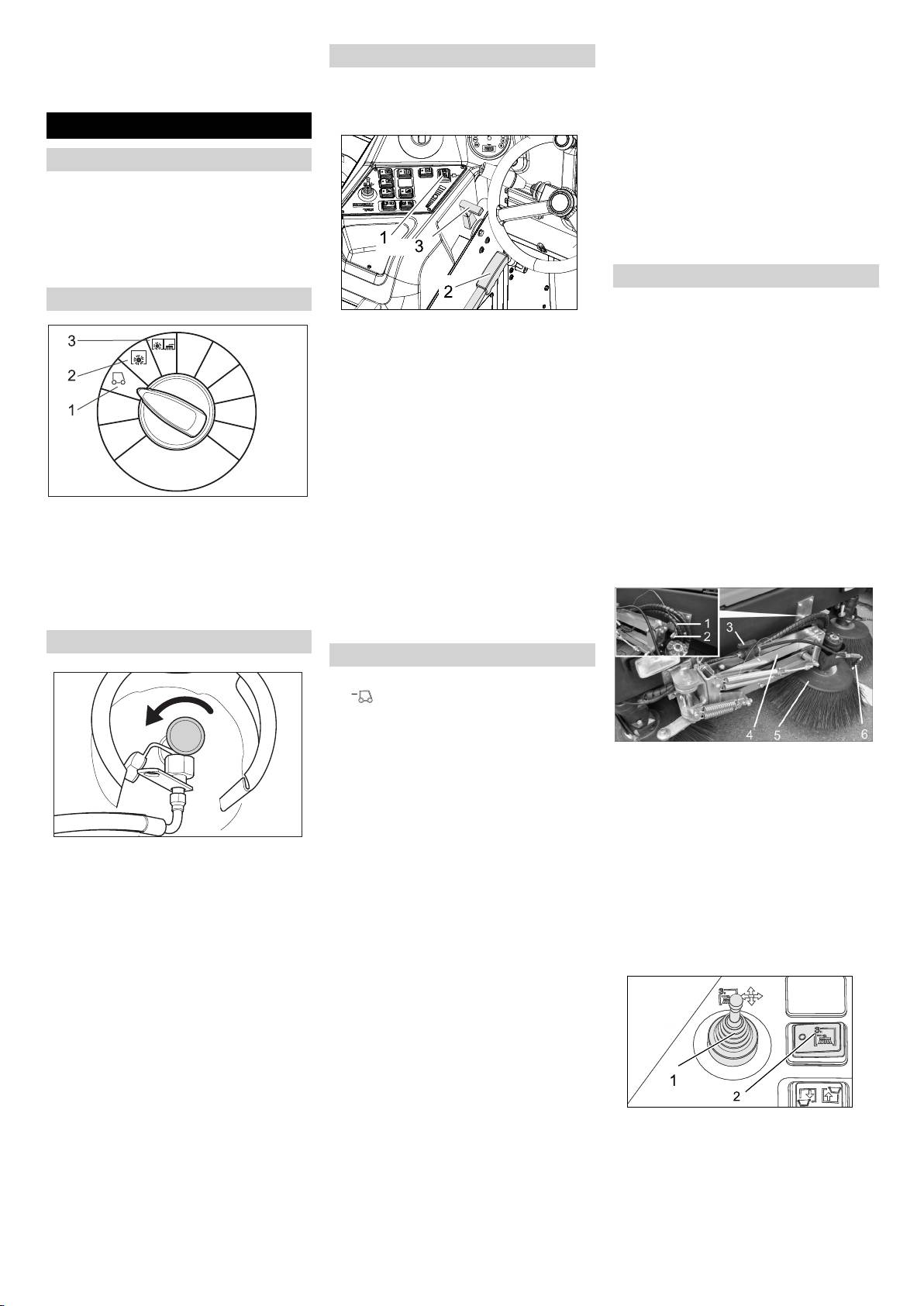 3

2

1

1

3

2

1

2

3

4

5

6

1

2