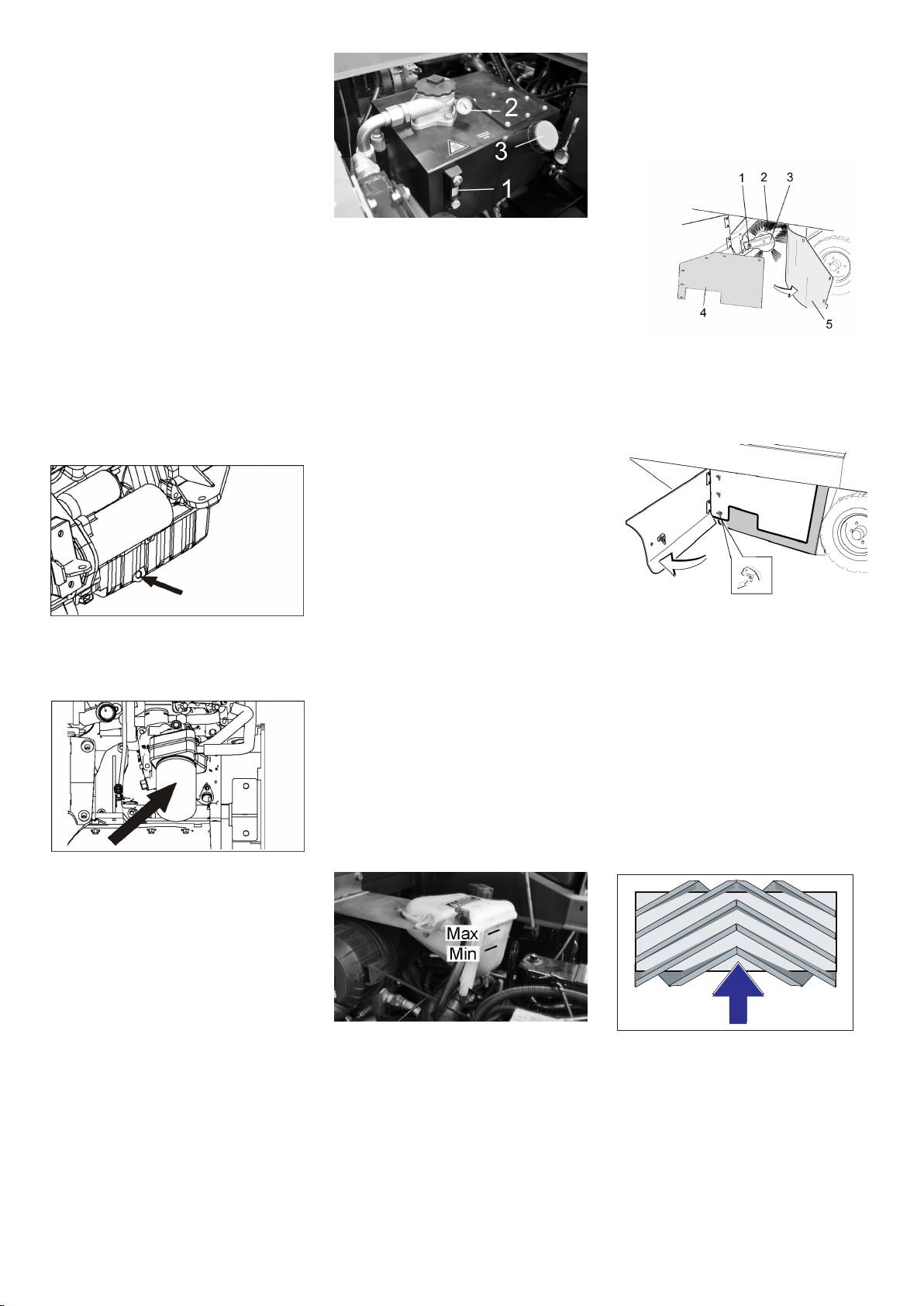 2
3
1

1 2 3
4 5

Max
Min