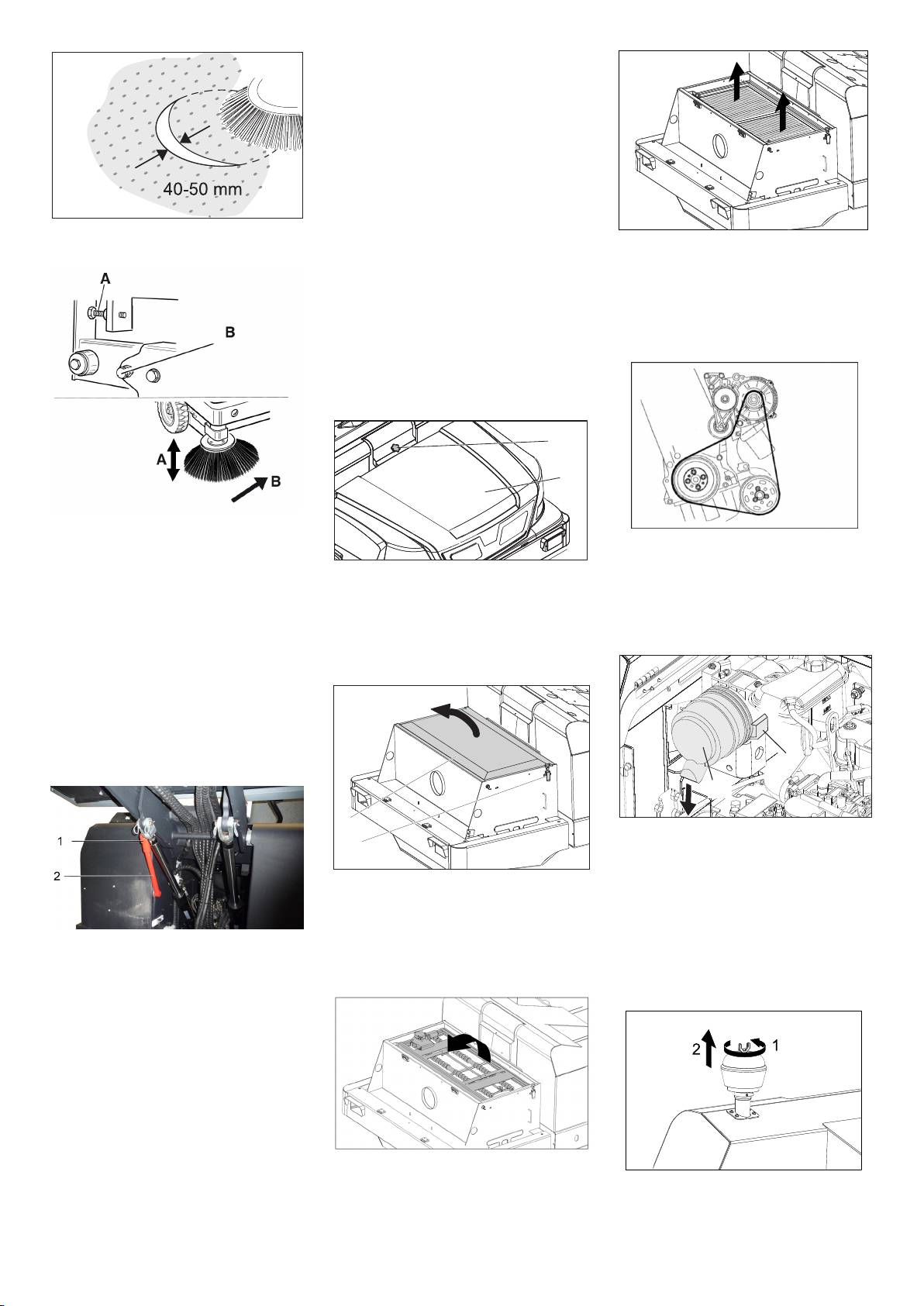 40-50 mm

A
B
A
B

1
2

2
1