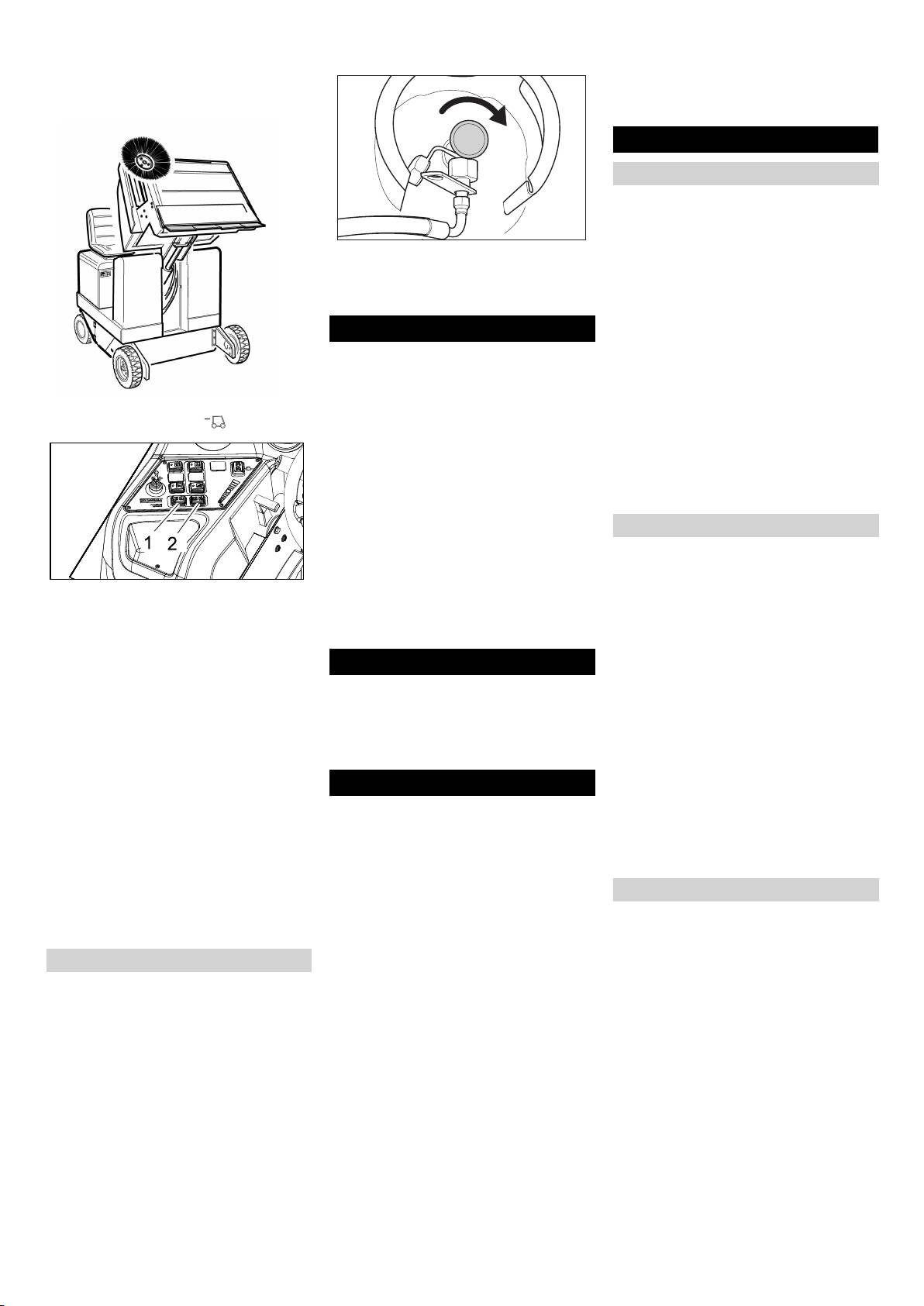 1 2