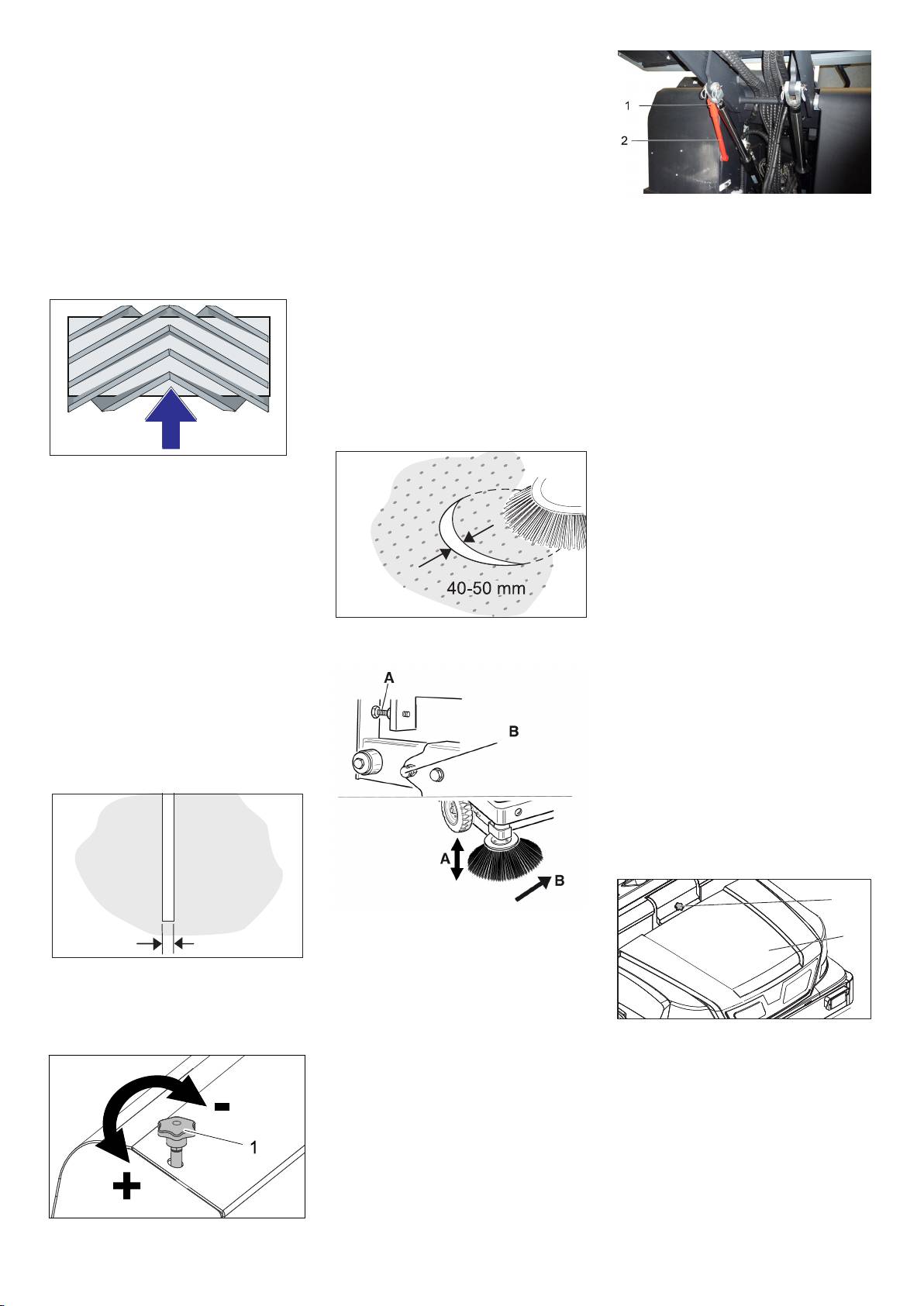 1
2

40-50 mm

A
B
A
B

-
1
+