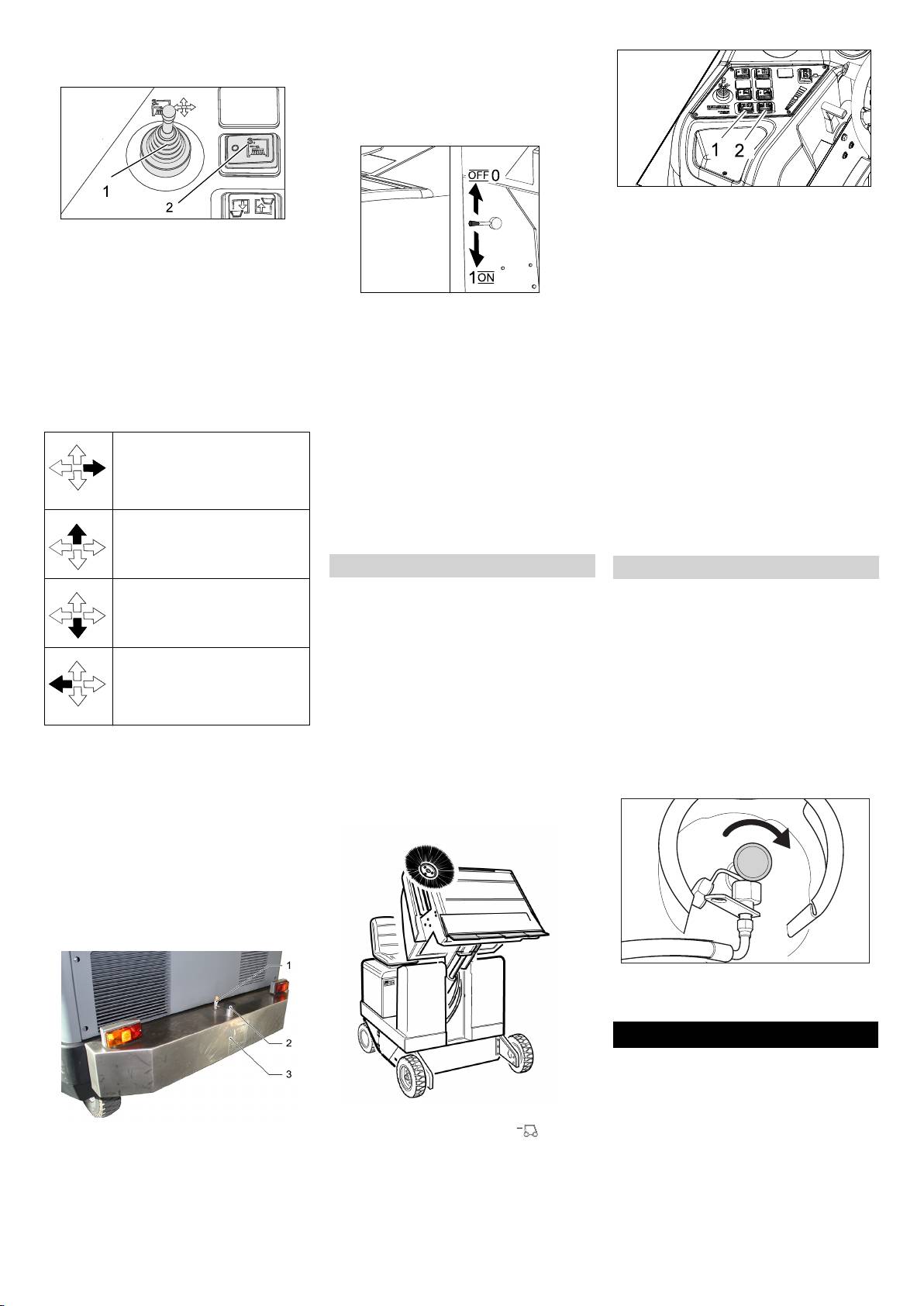 1
2

OFF 0
1 ON

1 2

1
2
3