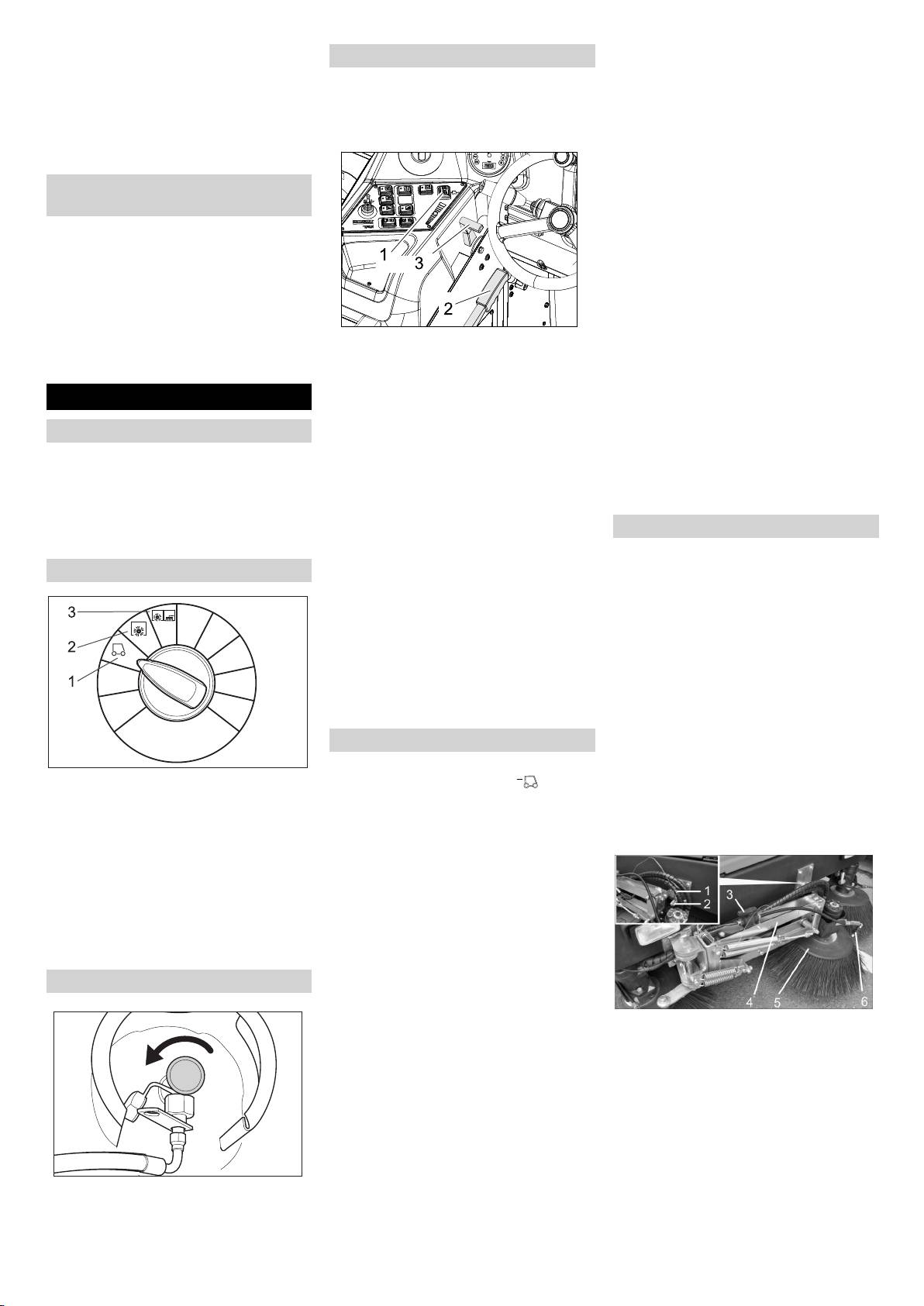 1
3
2

3
2
1

1
2
3
4
5
6