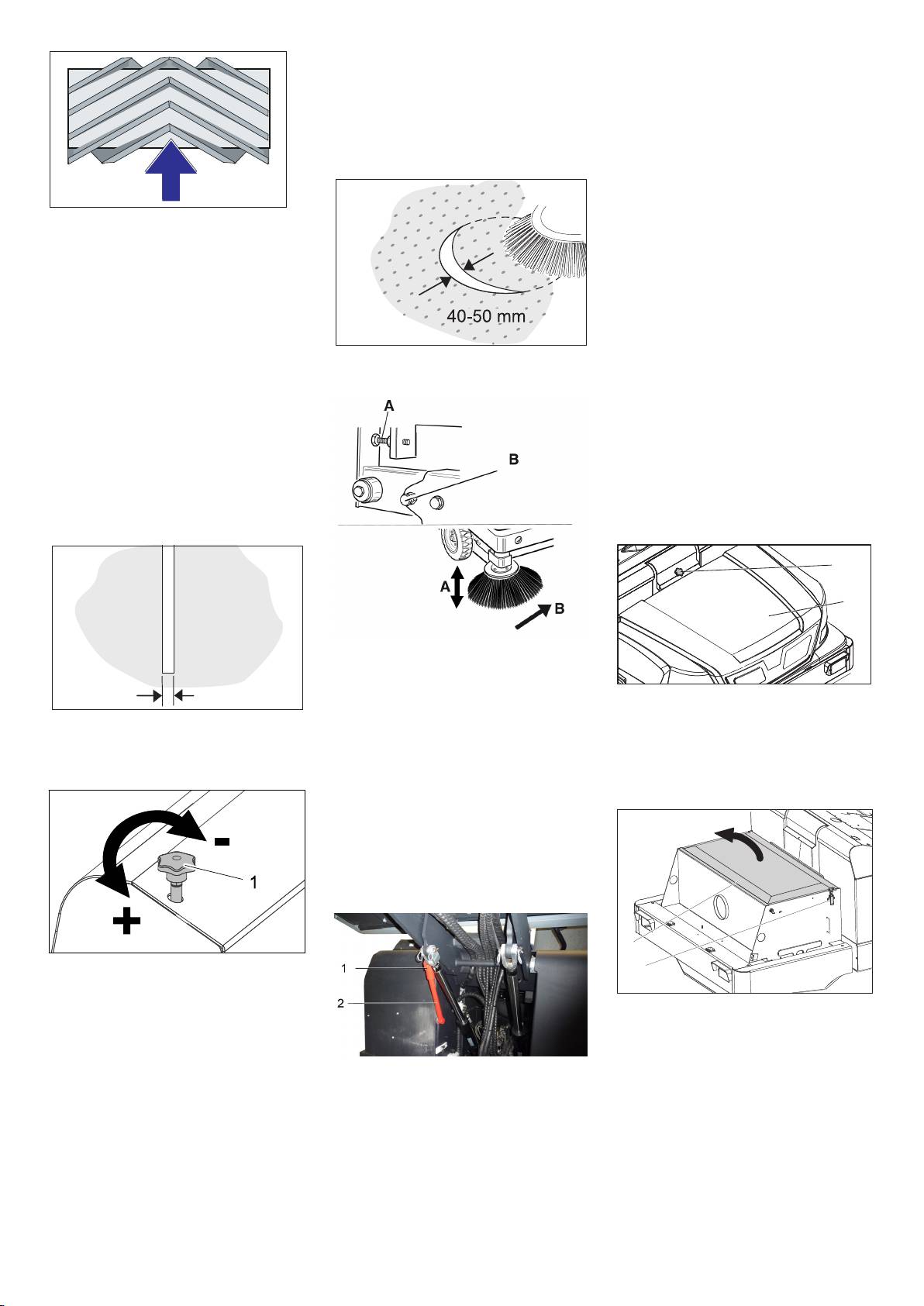 40-50 mm

A
B
A
B

-
1
+

1
2