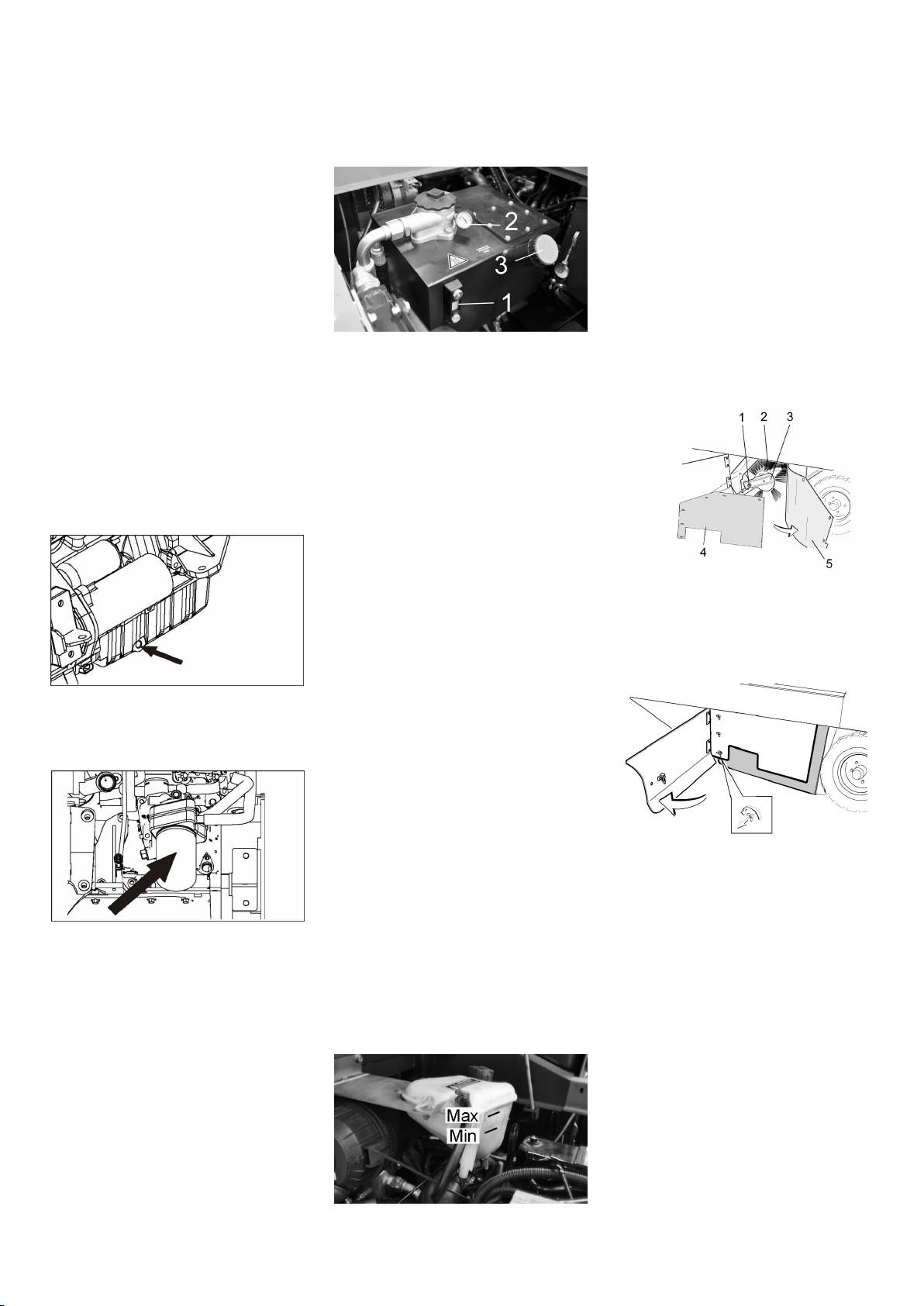 2
3
1

1 2 3
4 5

Max
Min