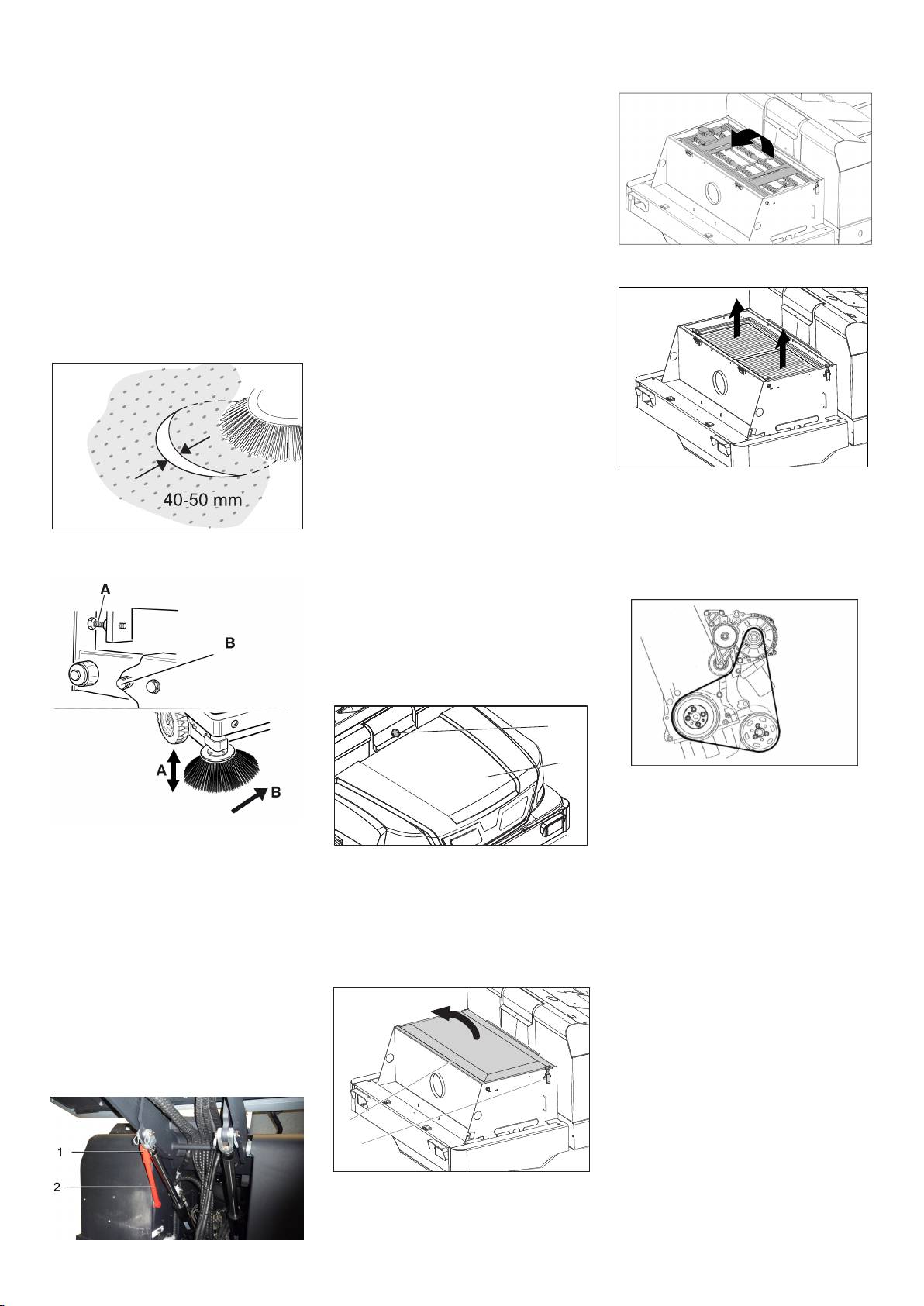 40-50 mm

A

B

A

B

1

2