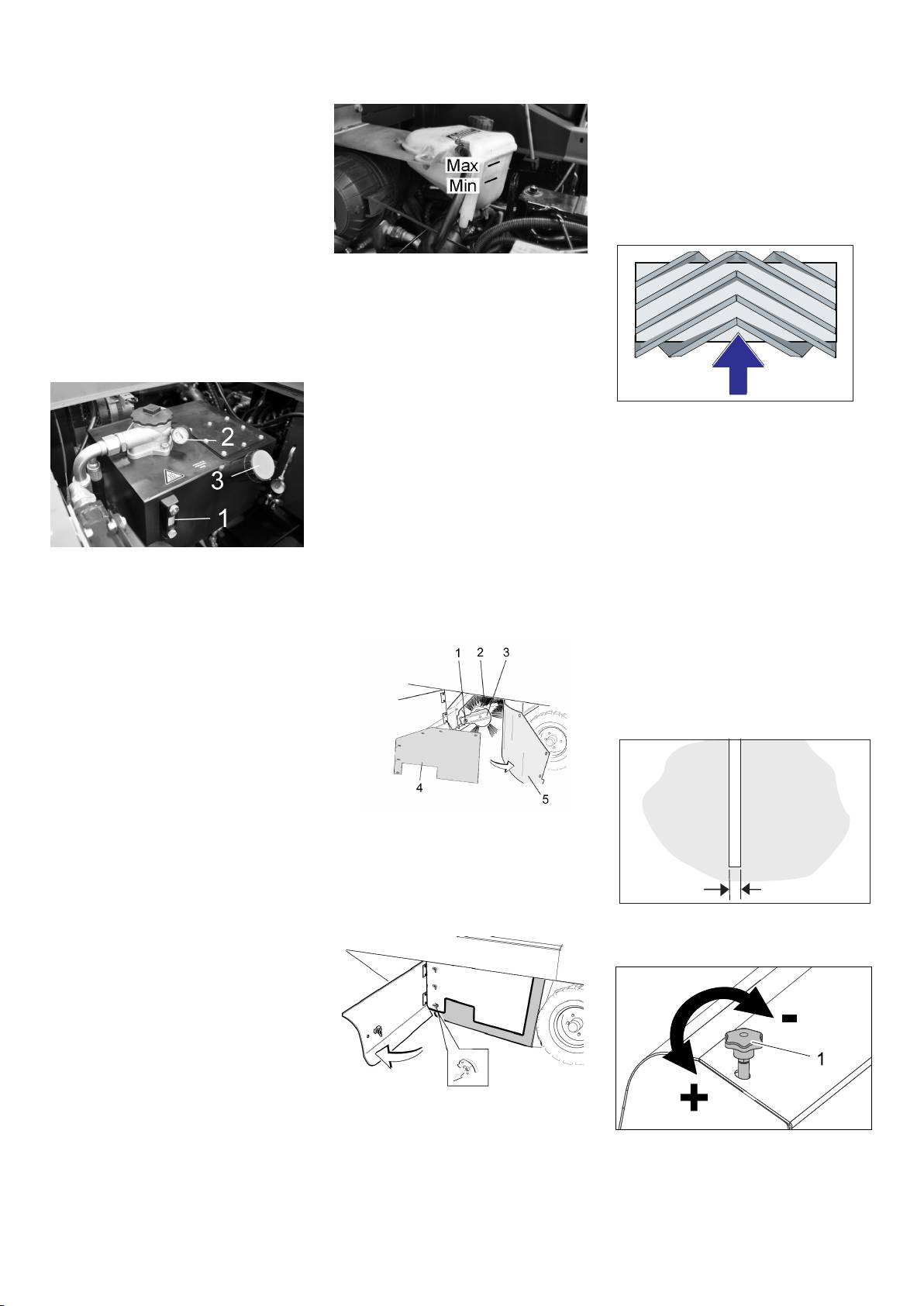 Max
Min

2
3
1

1 2 3
4
5

-
1
+