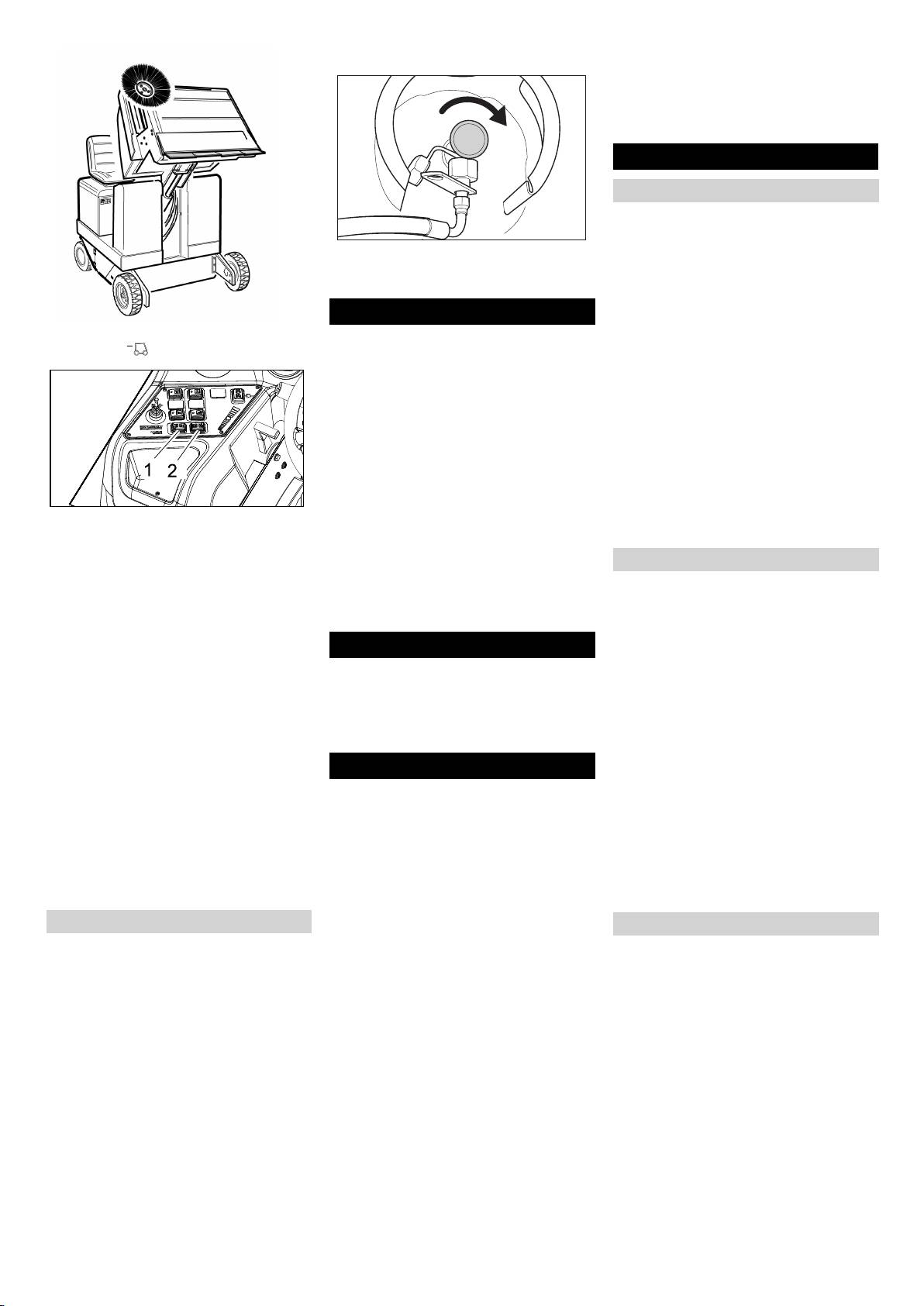 1 2