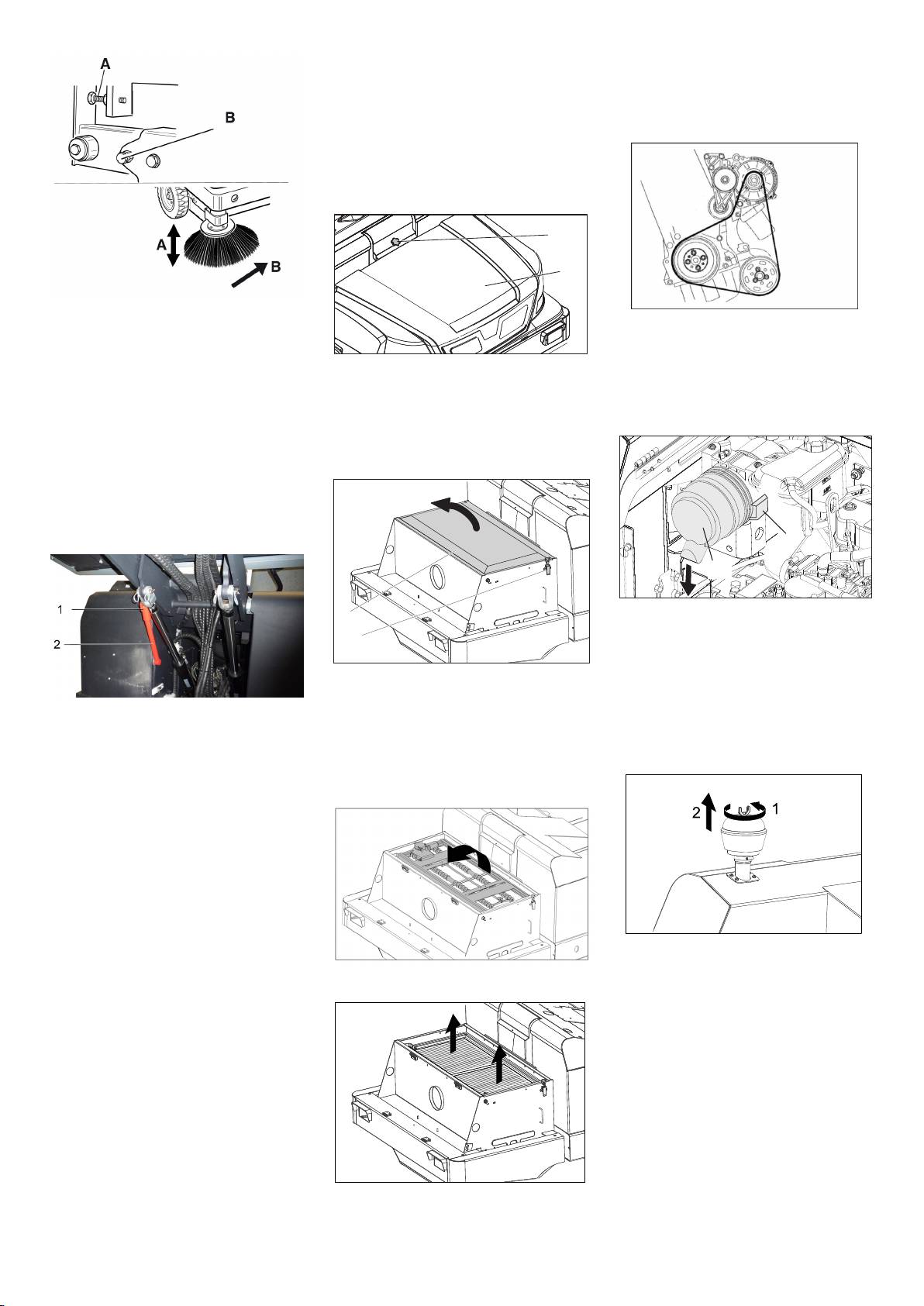 A

B

A

B

1

2

2

1