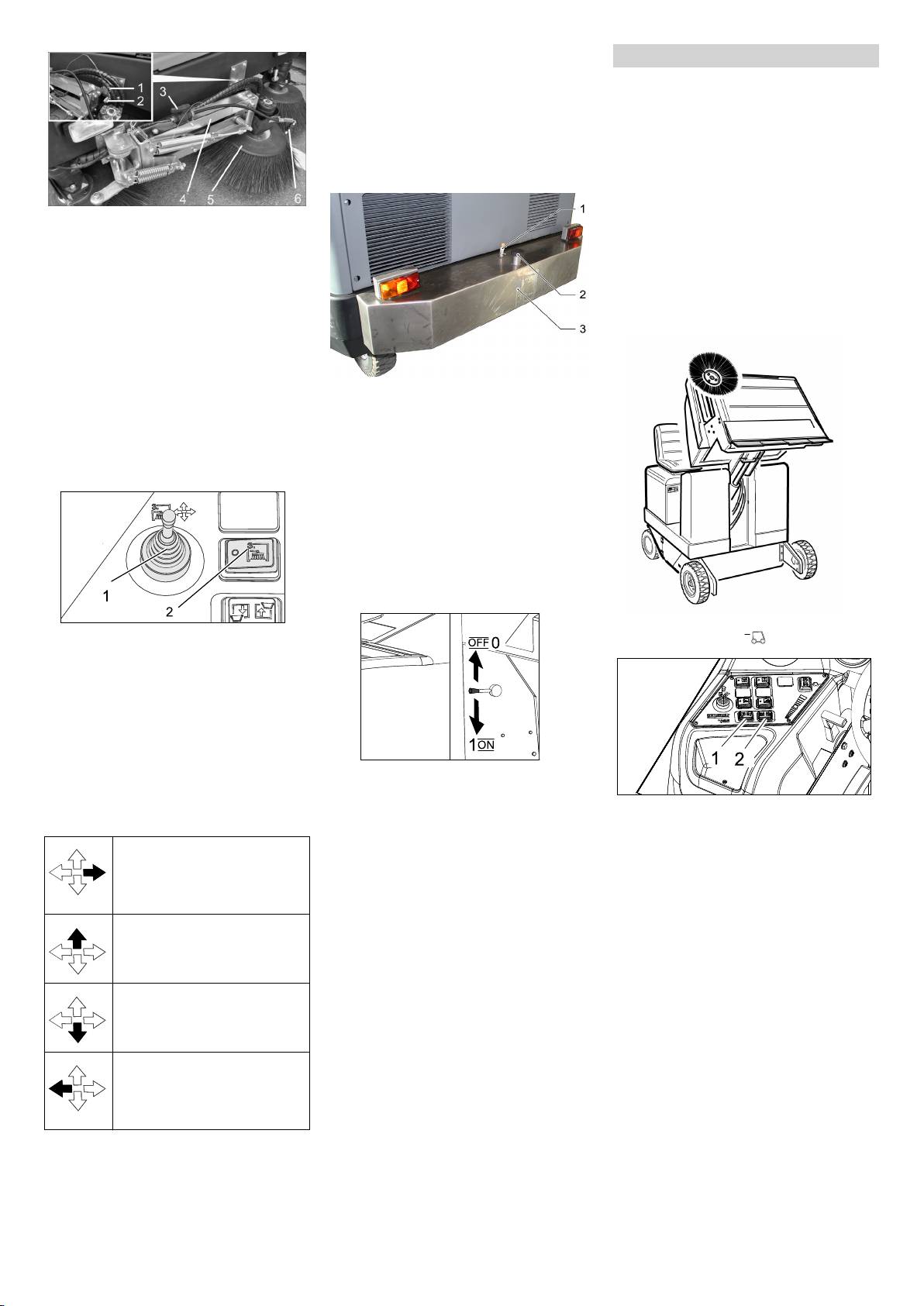 1
2
3
4
5
6

1
2
3

1
2

OFF 0
1 ON

1 2