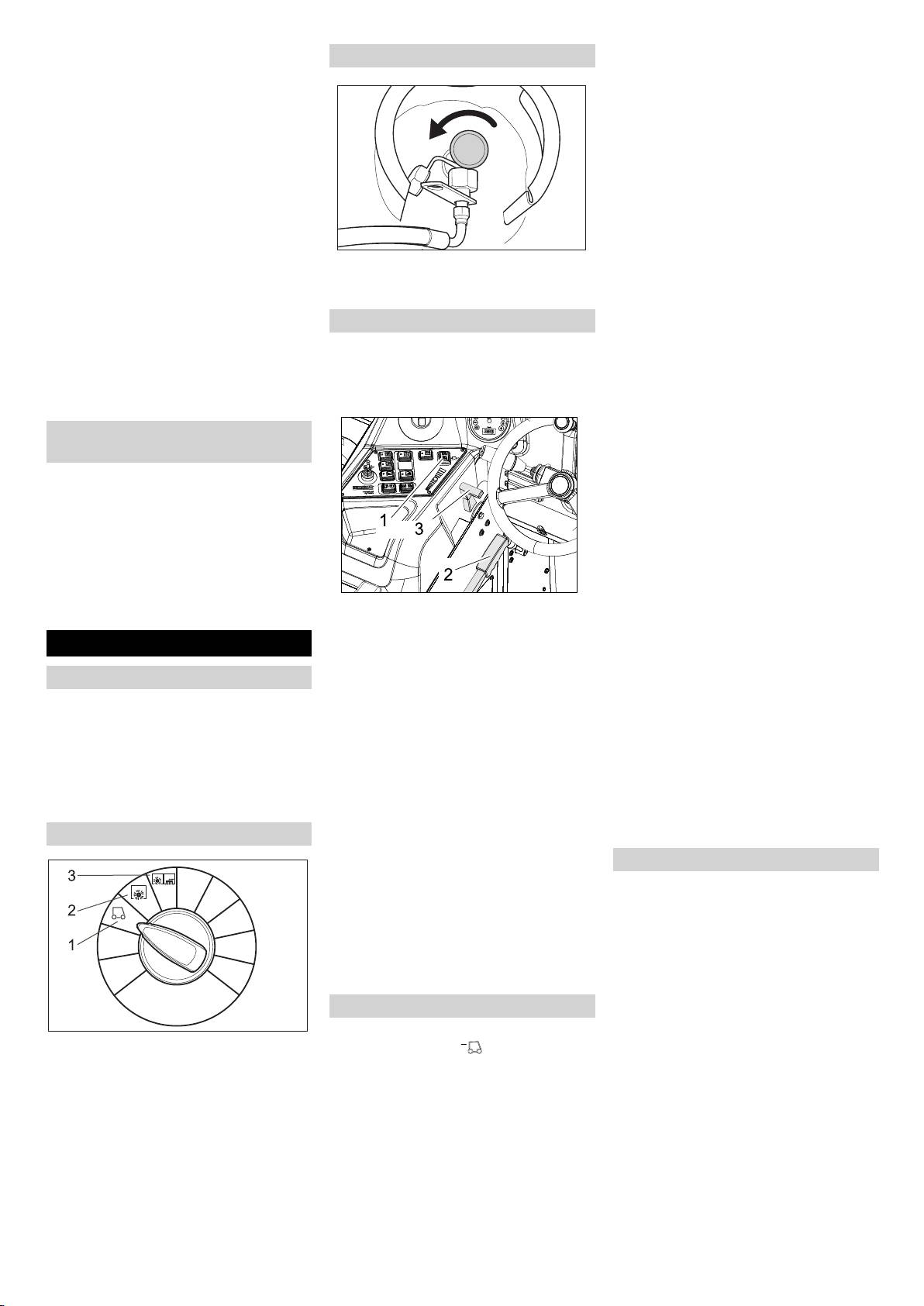 1

3

2

3

2

1