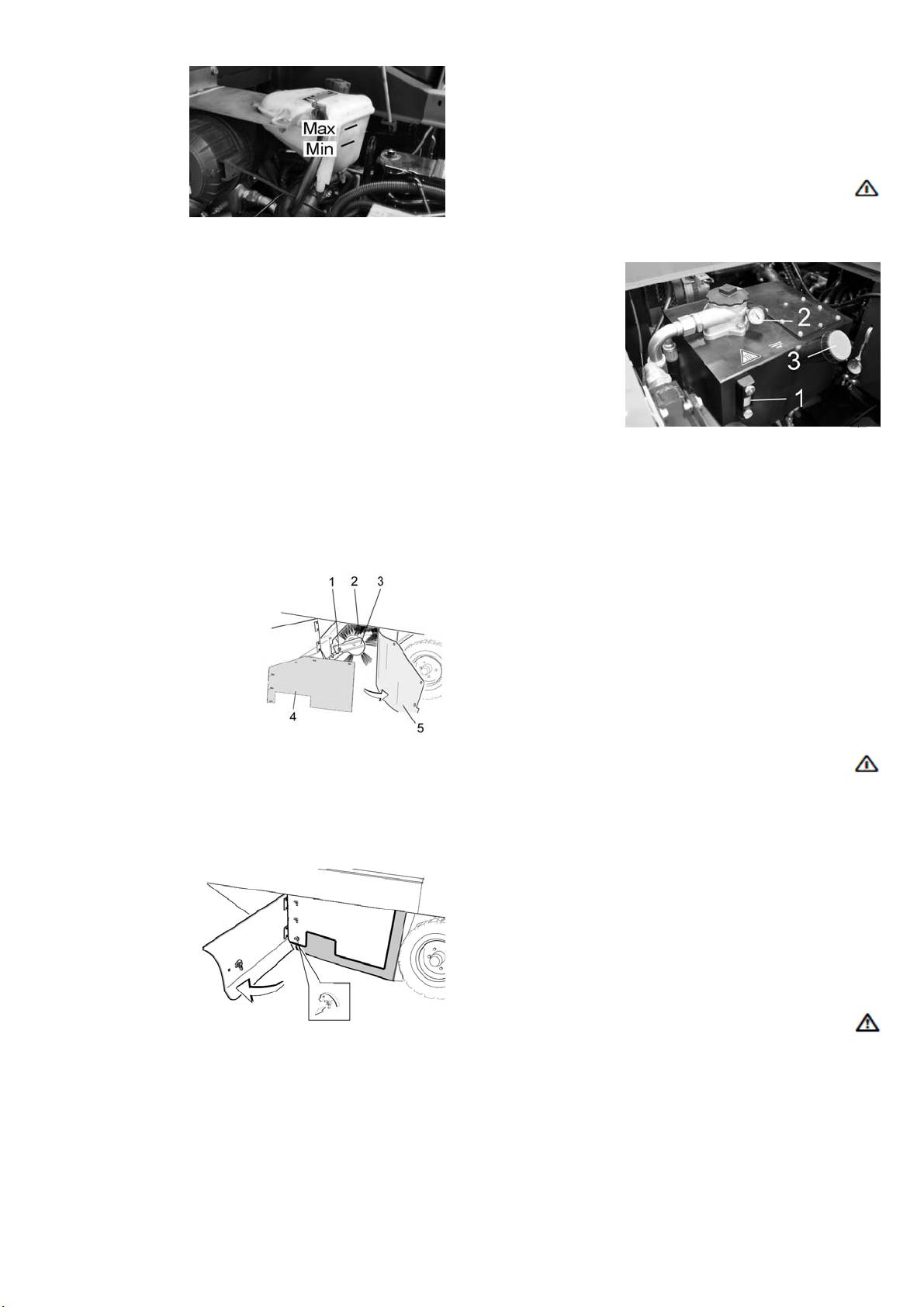 Max
Min

2
3
1

1 2 3
4
5