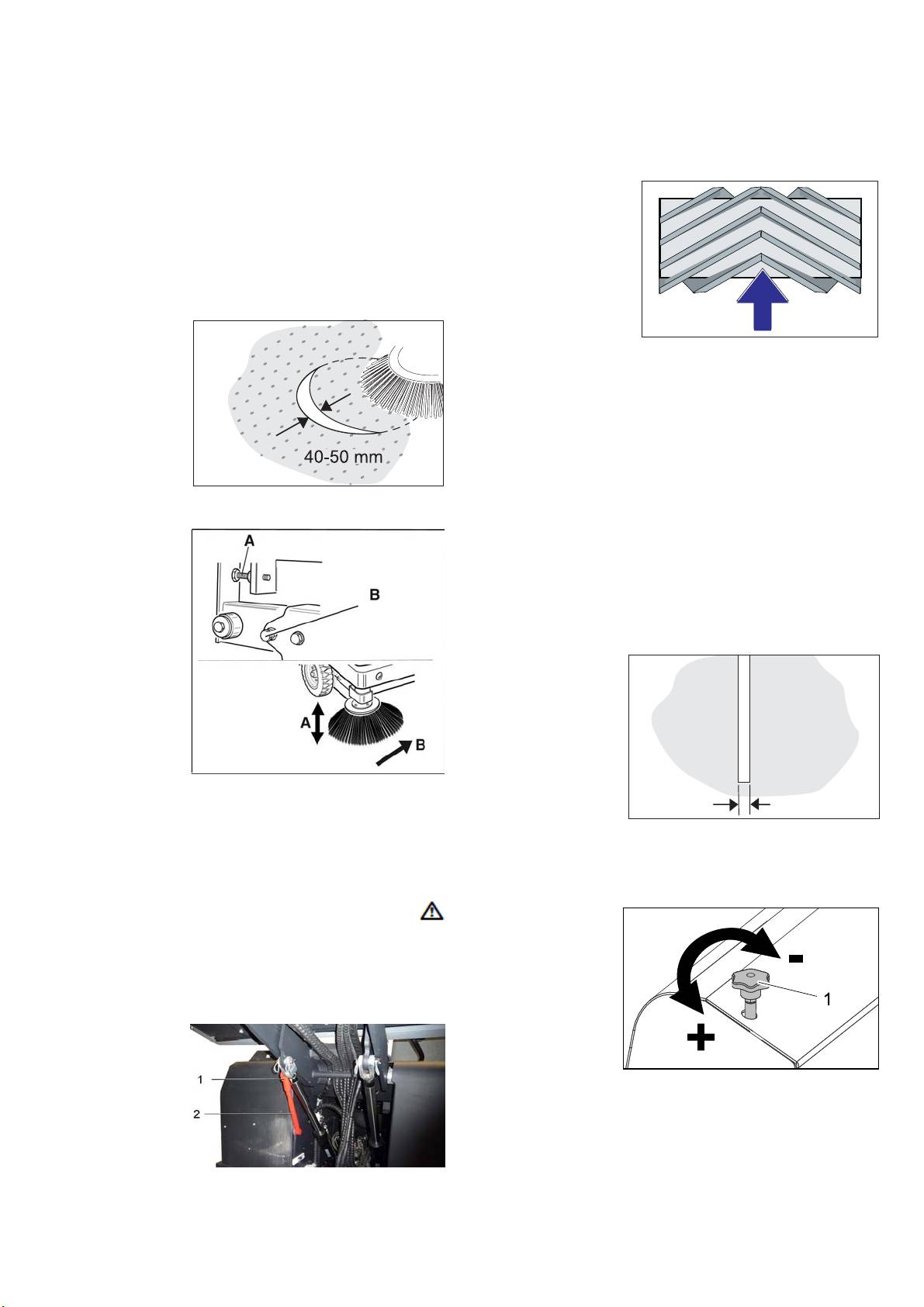 40-50 mm

A

B

A

B

1

2

-

1

+