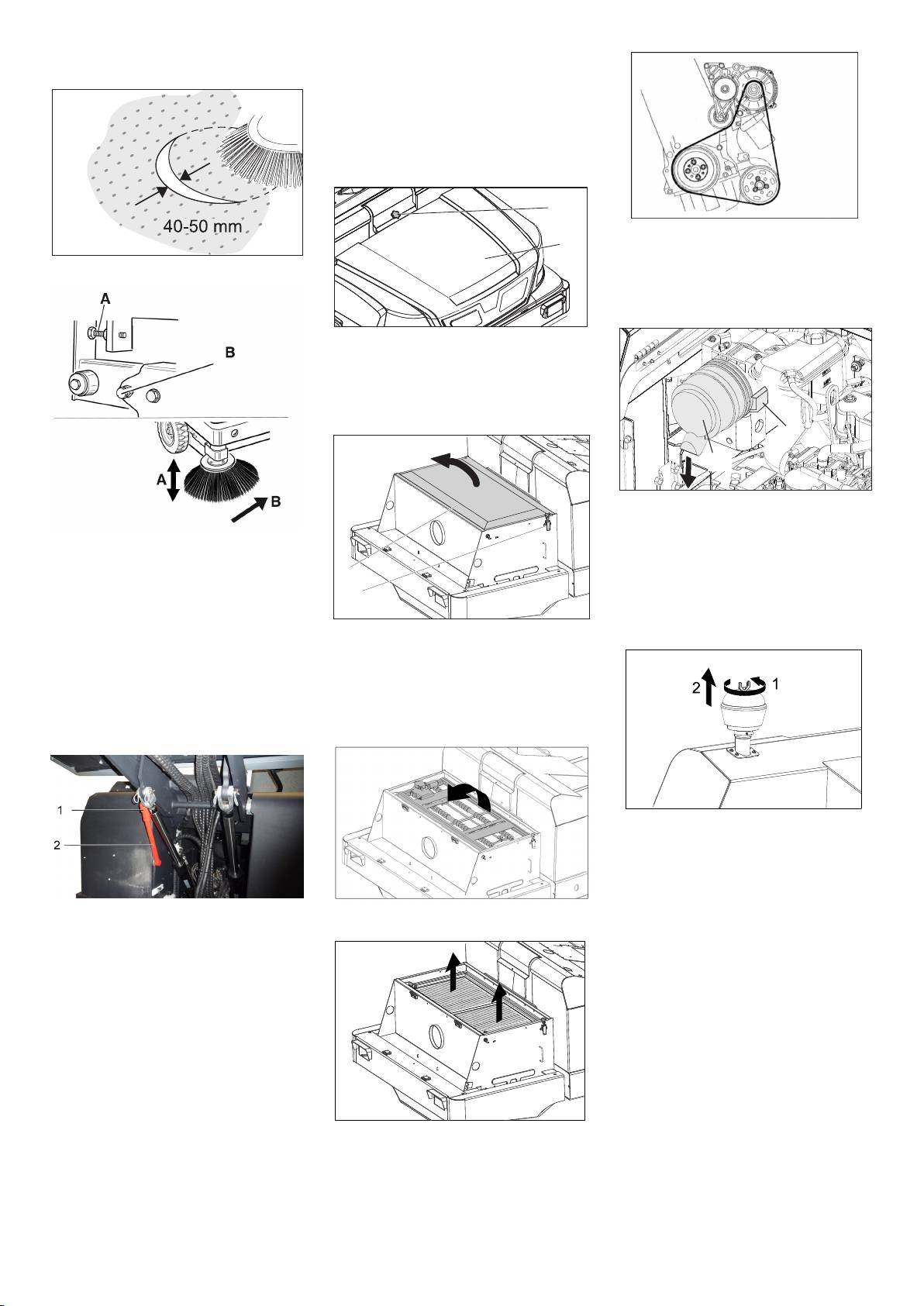 40-50 mm

A

B

A

B

1

2

2

1