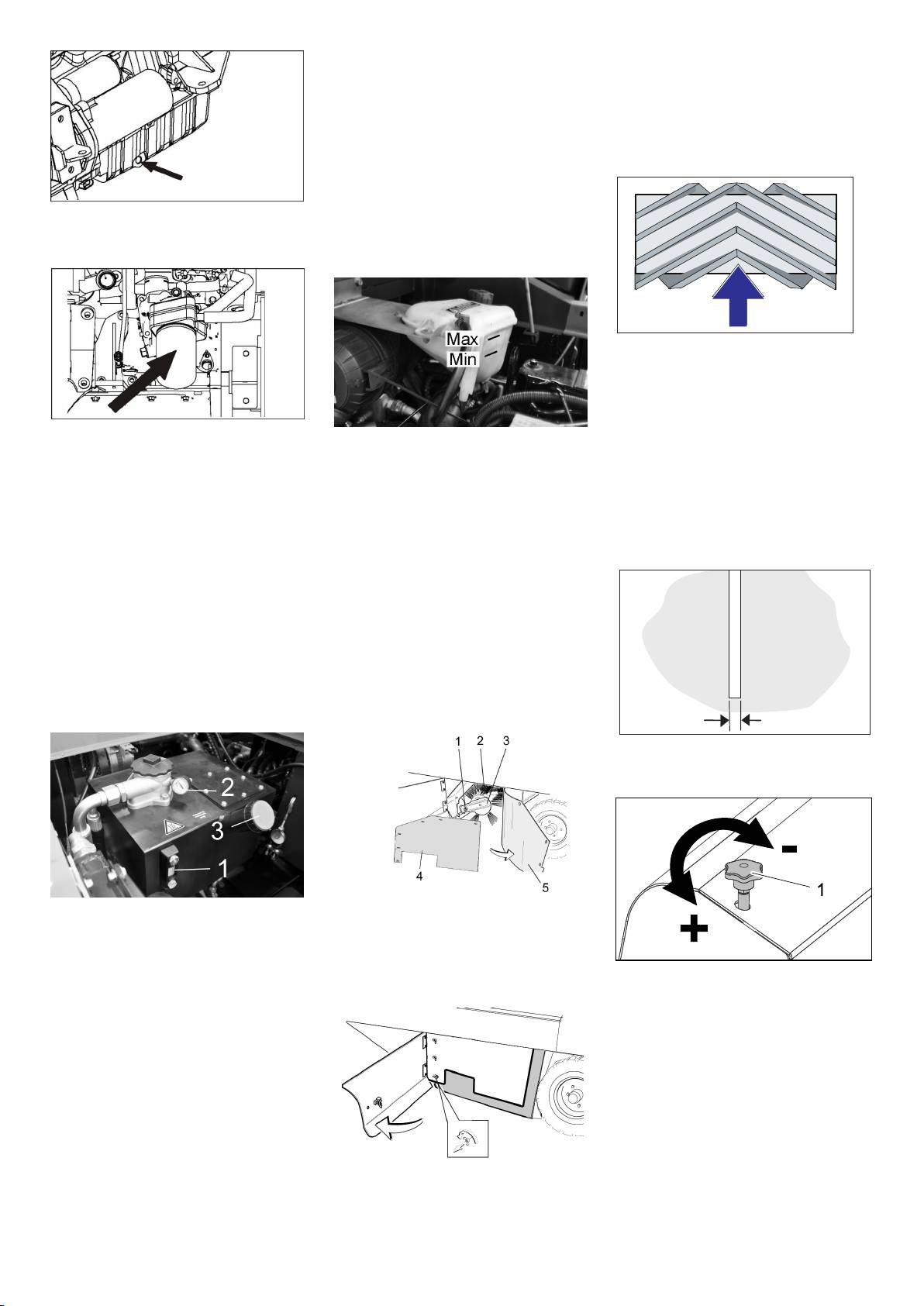 Max
Min

2
3
1

1 2 3
4
5

-
1
+