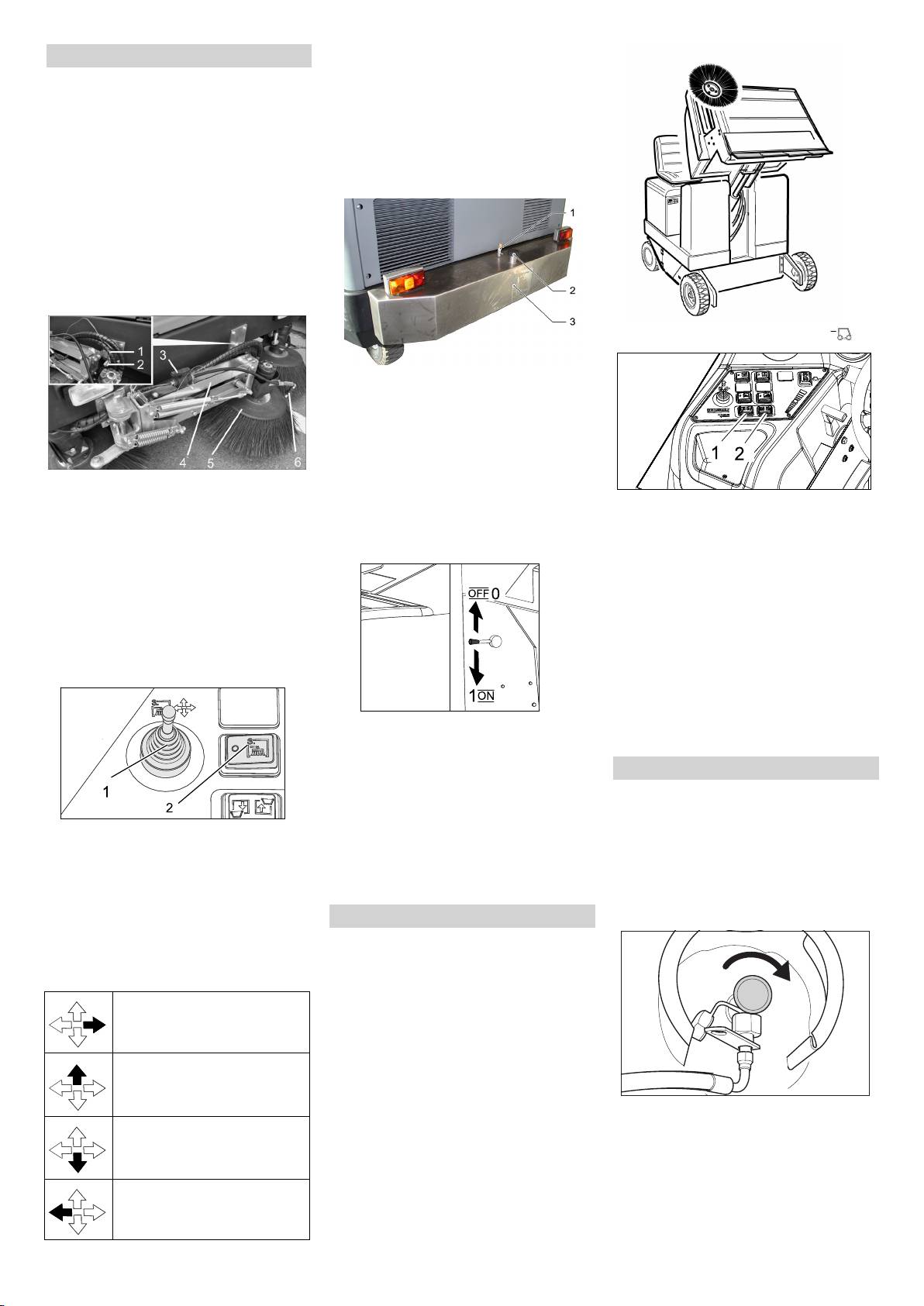 1
2
3
4
5
6

1
2

1
2
3

OFF 0

1 ON

1 2