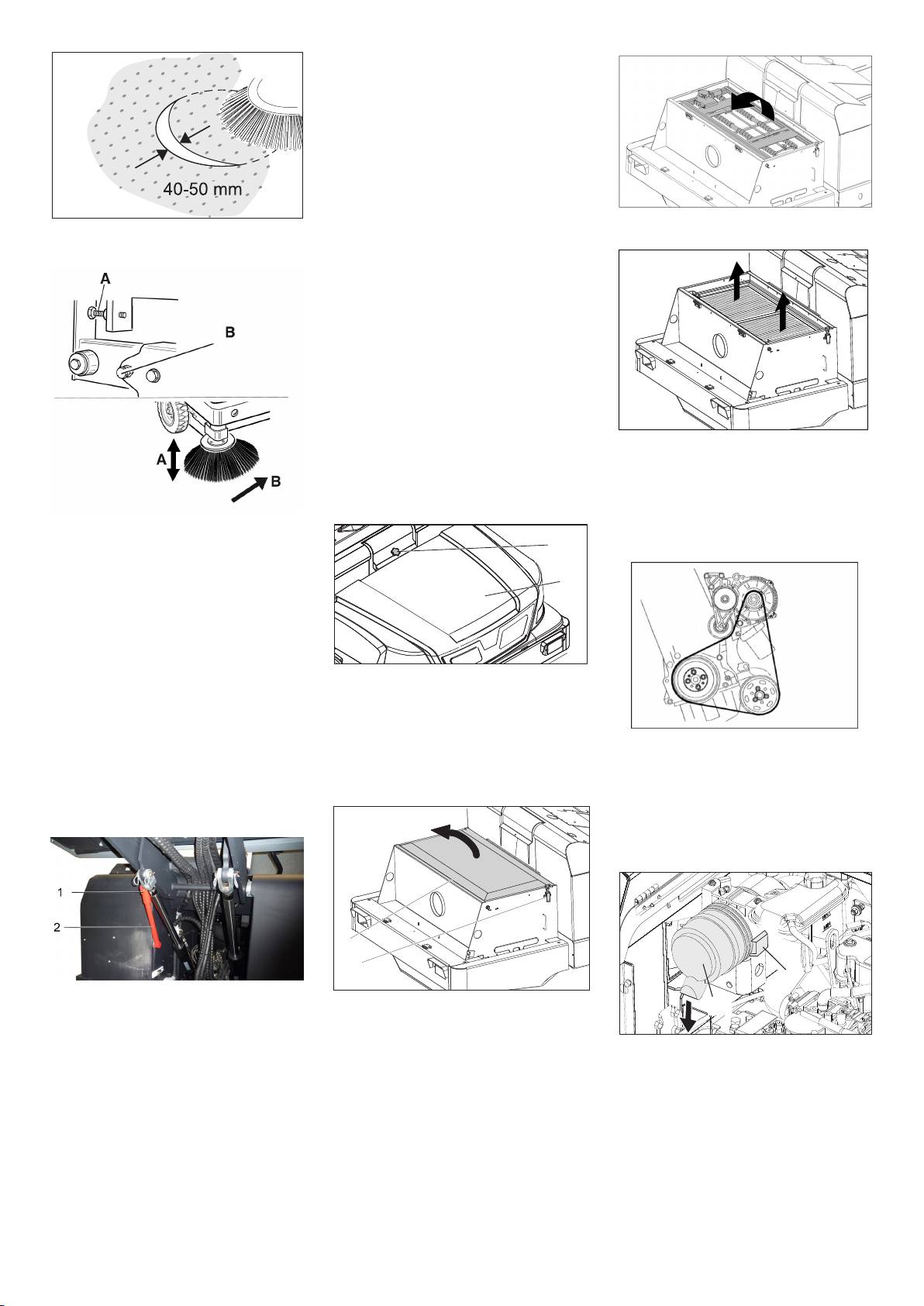 40-50 mm

A

B

A

B

1

2