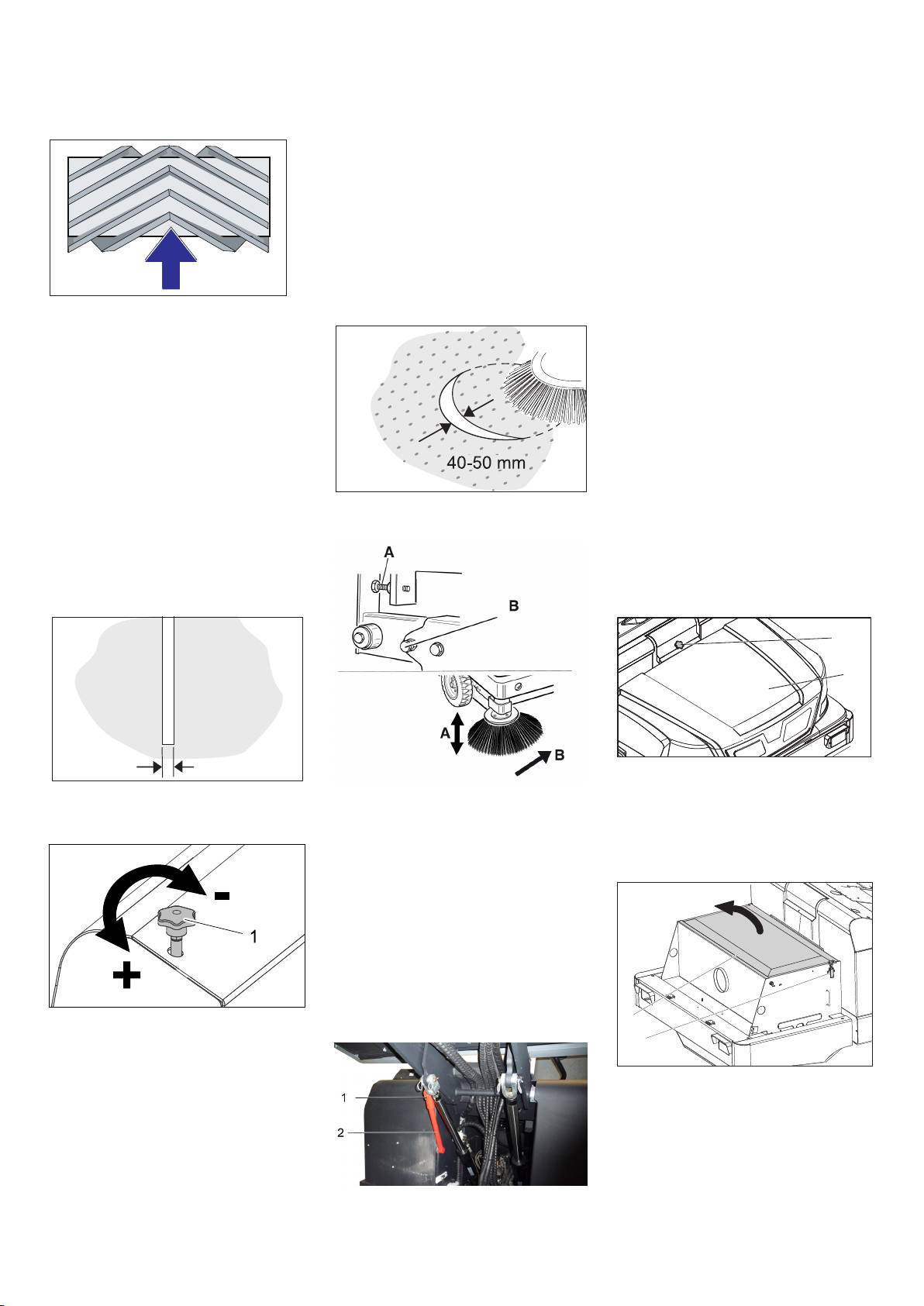 40-50 mm

A

B

A

B

-

1

+

1

2