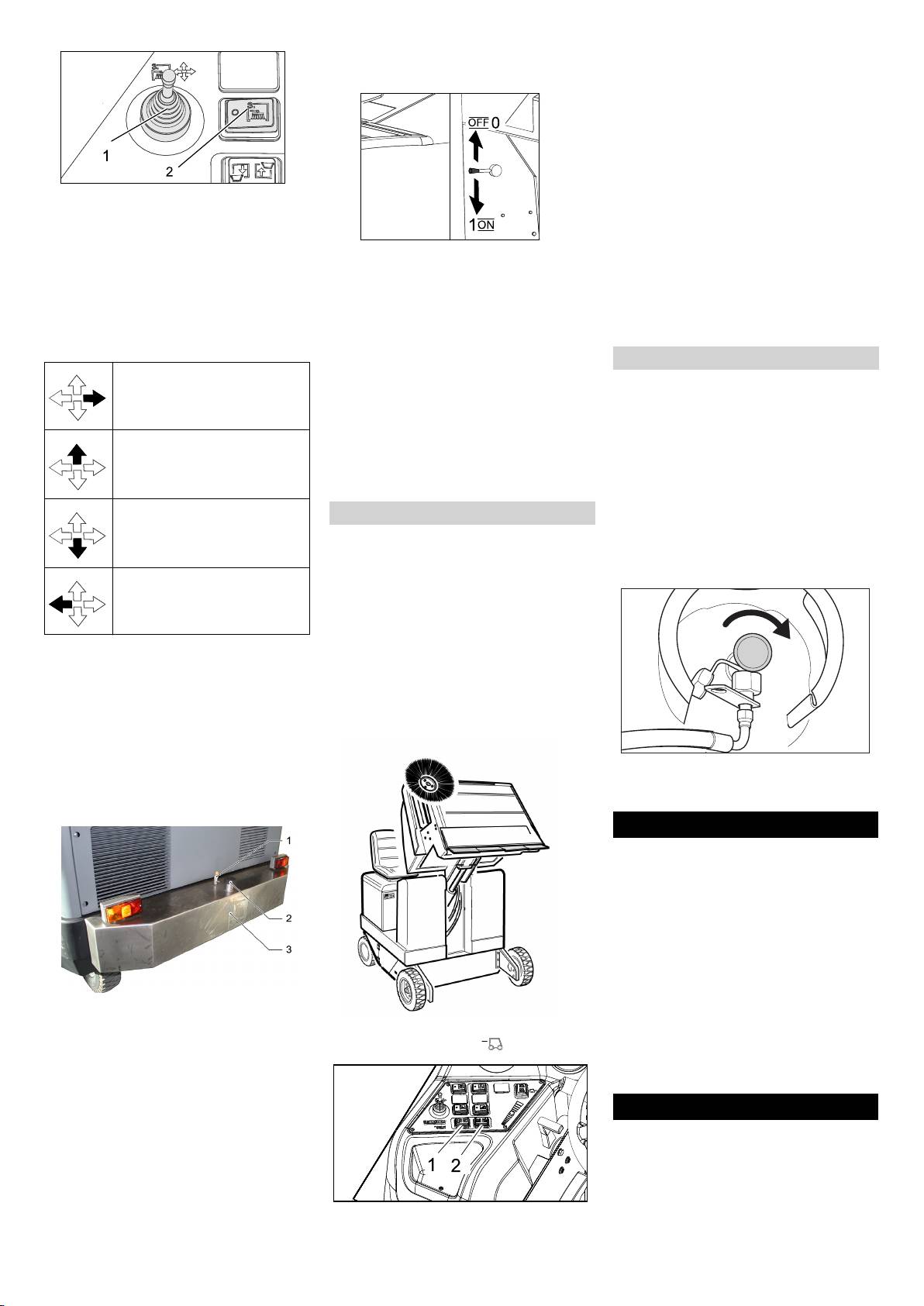 1

2

OFF 0

1 ON

1

2

3

1 2