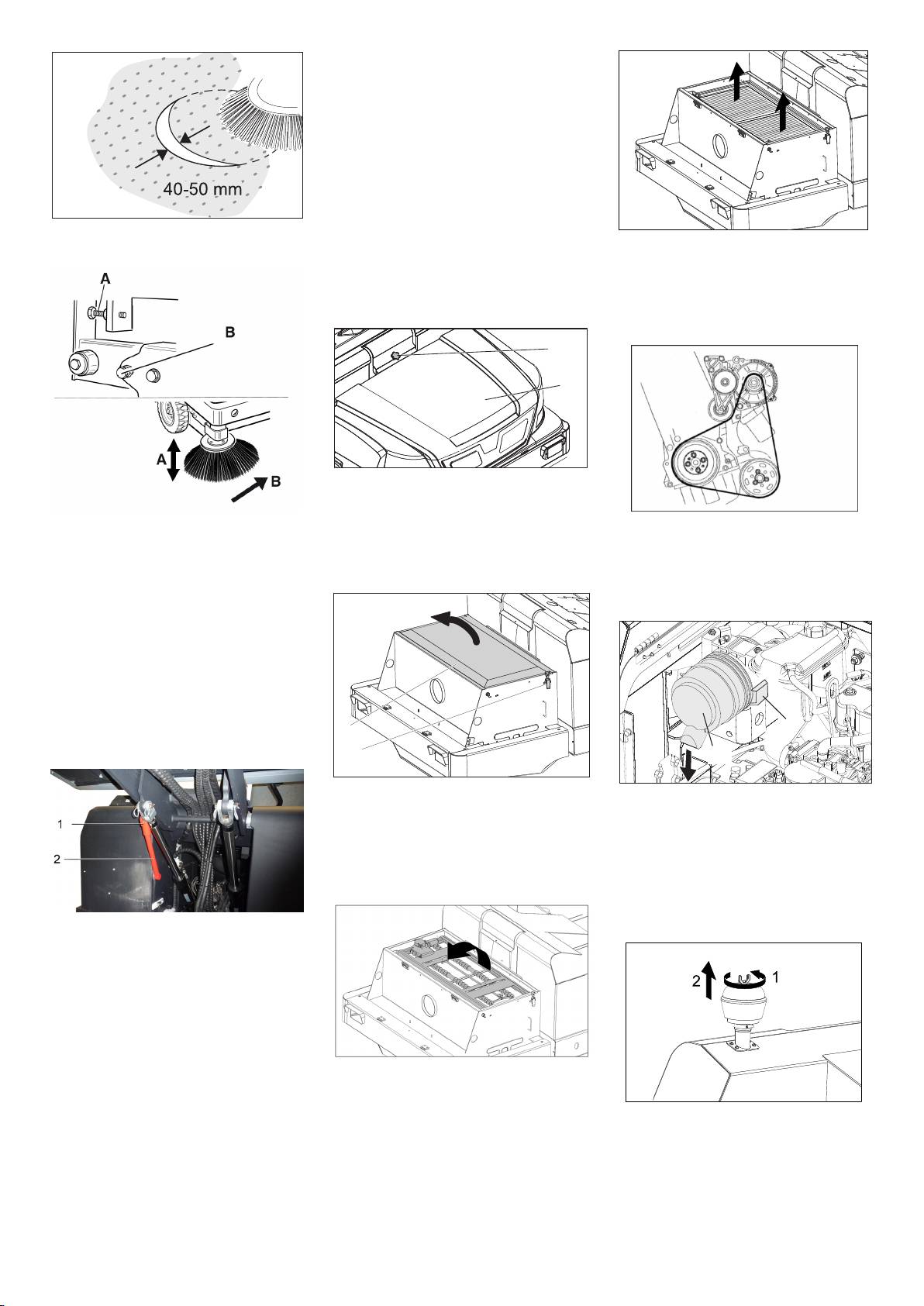 40-50 mm

A

B

A

B

1

2

2

1