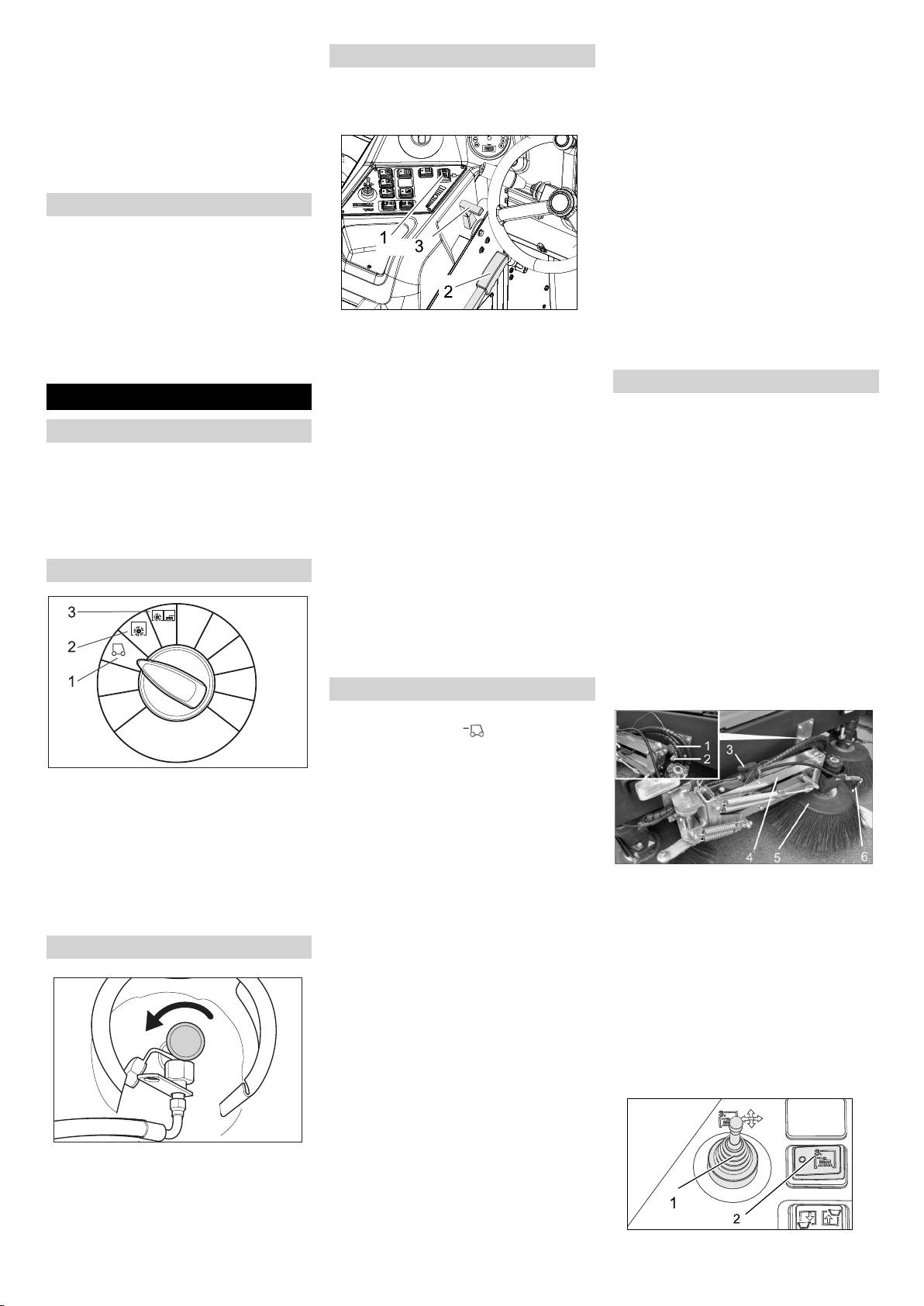 1

3

2

3

2

1

1

2

3

4

5

6

1

2