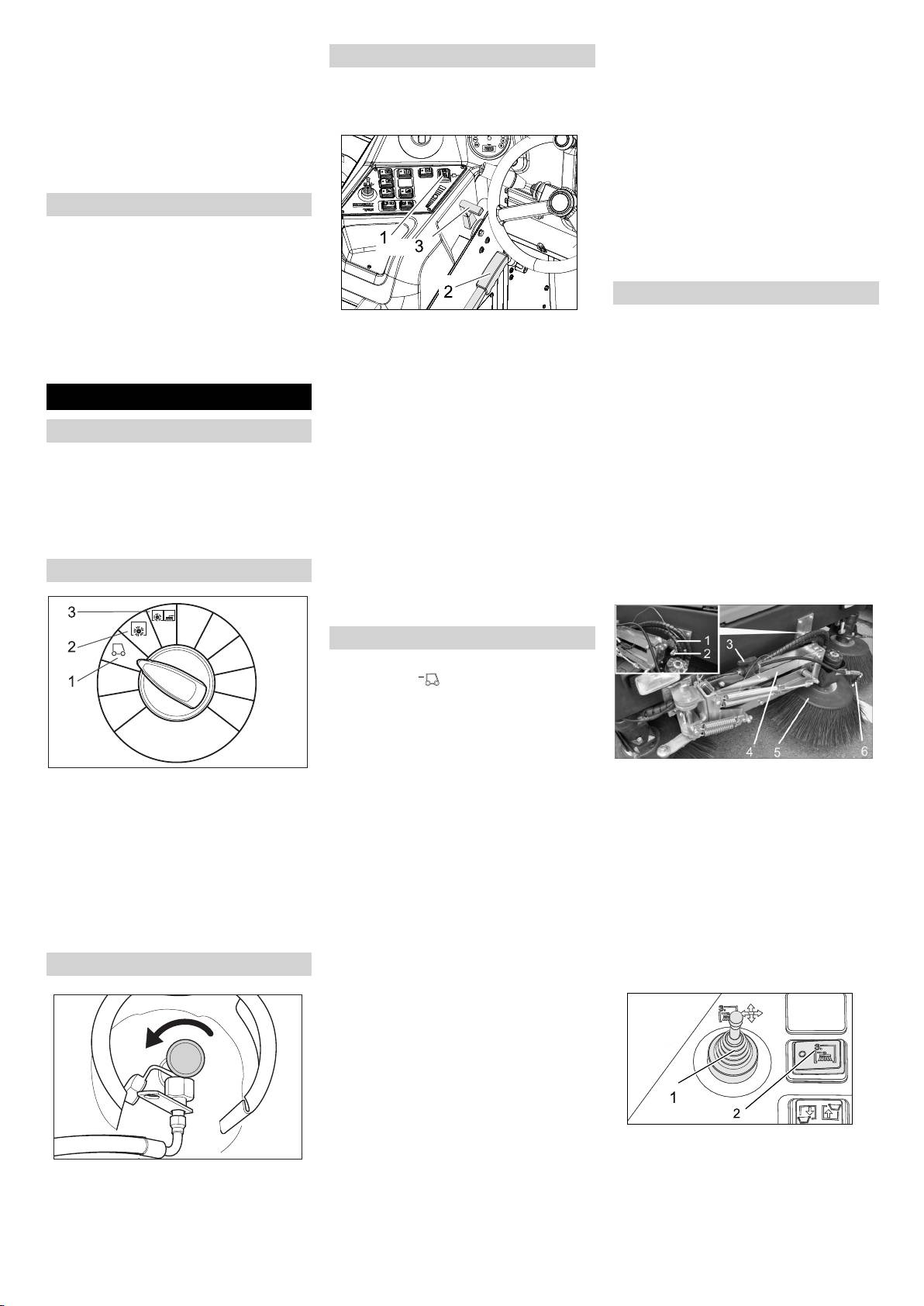 1
3
2

3
2
1

1
2
3
4
5
6

1
2