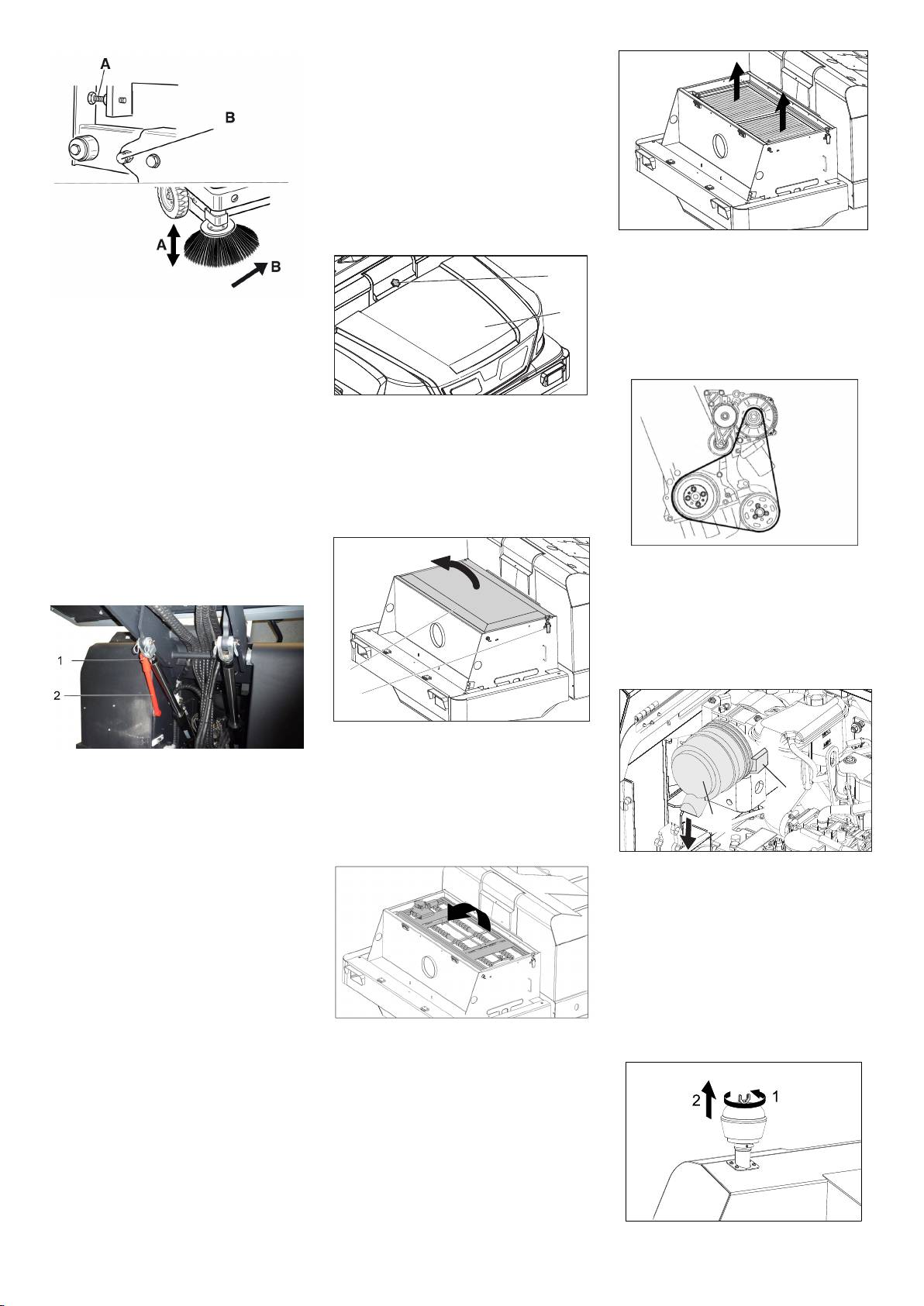 A
B
A
B

1
2

2
1