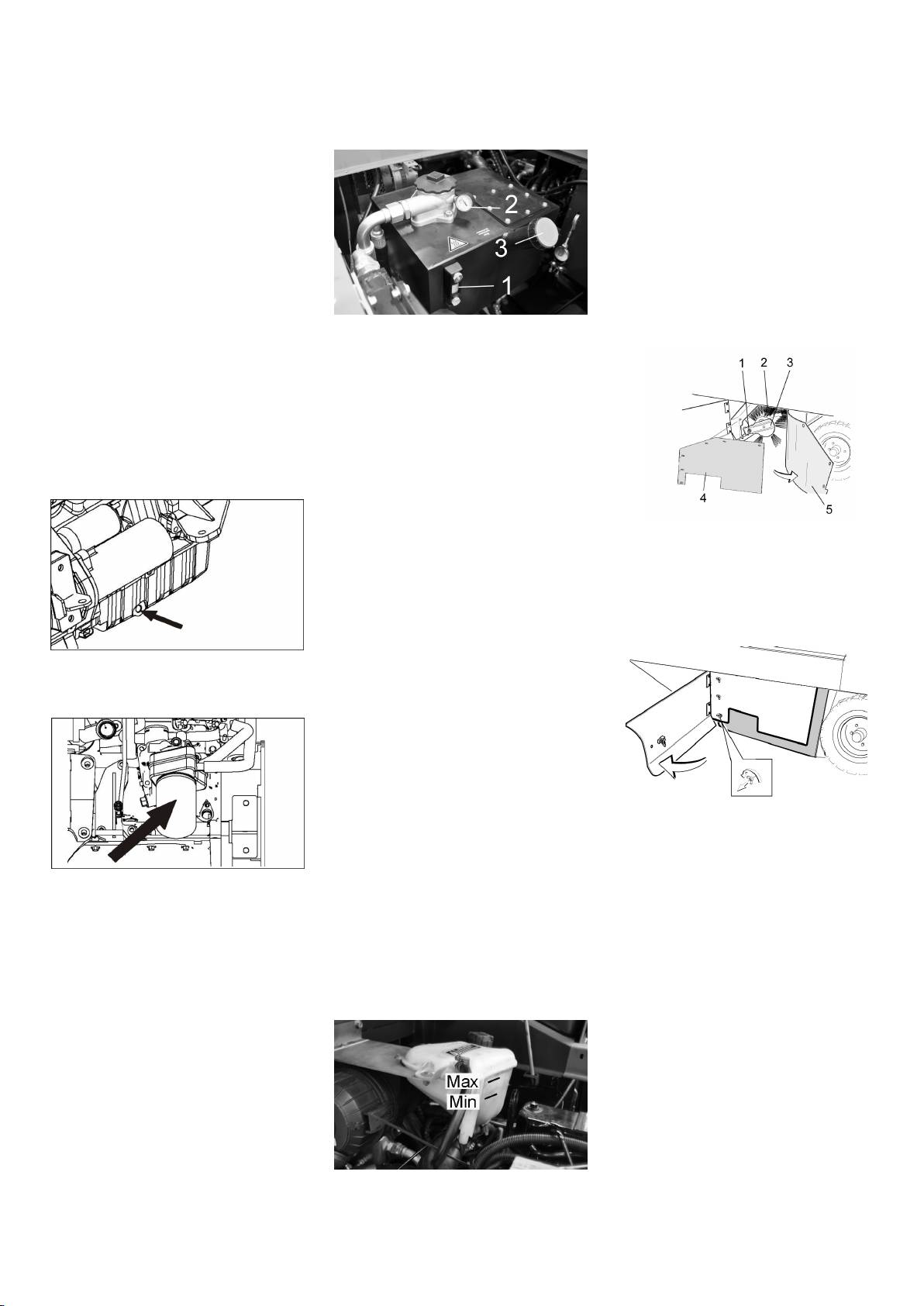 2
3
1

1 2 3
4
5

Max
Min