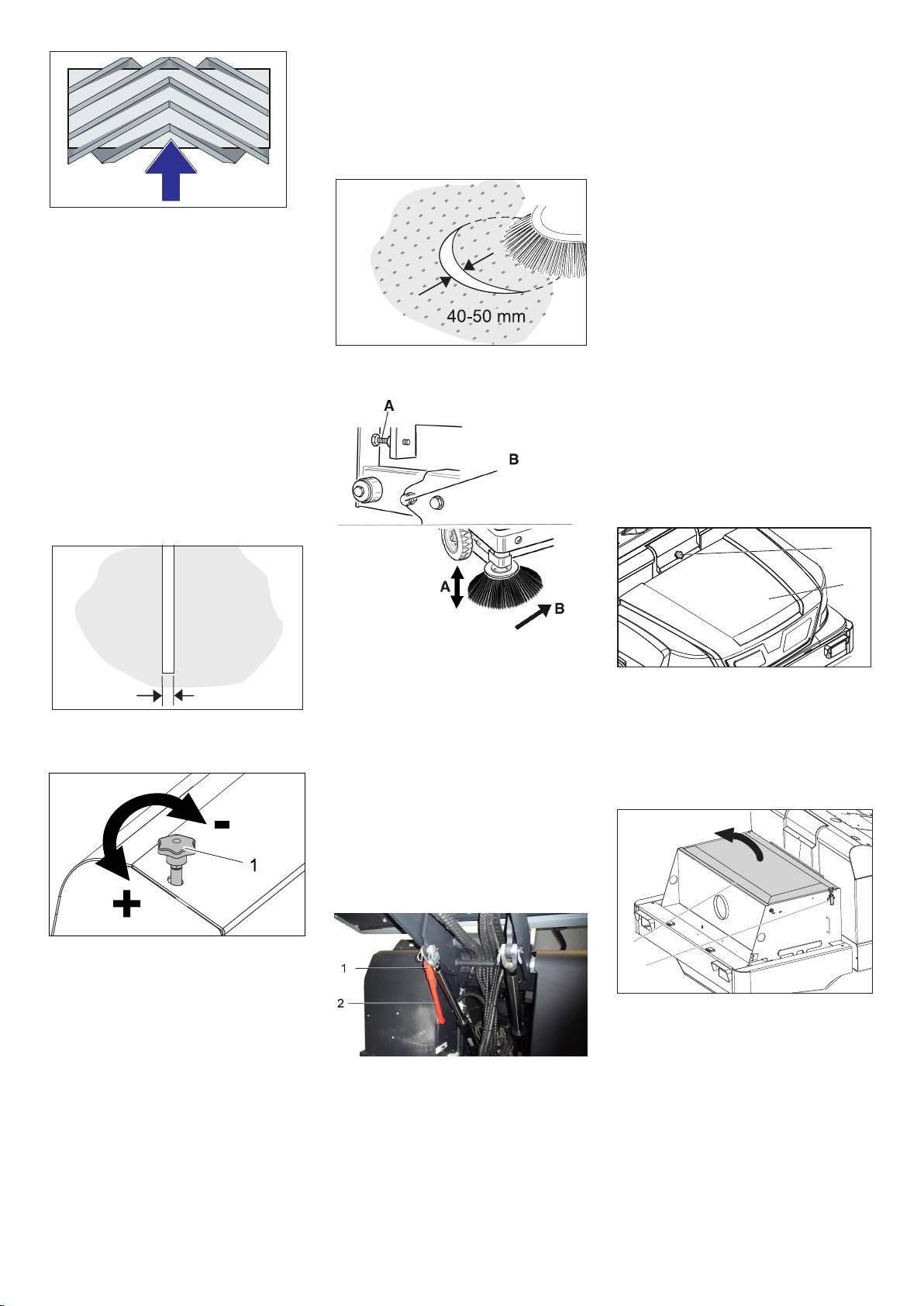 40-50 mm

A

B

A

B

-

1

+

1

2