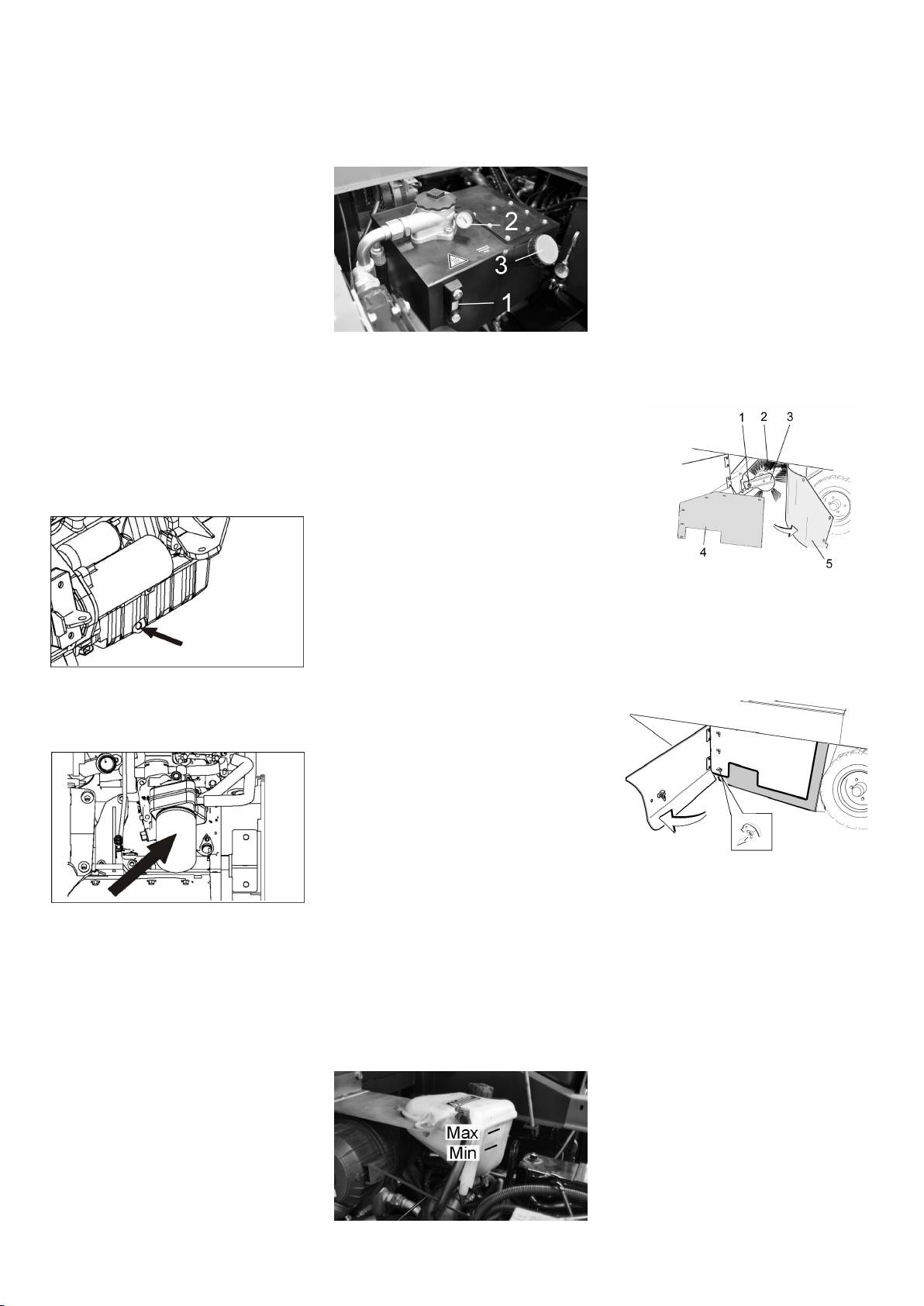 2
3
1

1 2 3
4
5

Max
Min