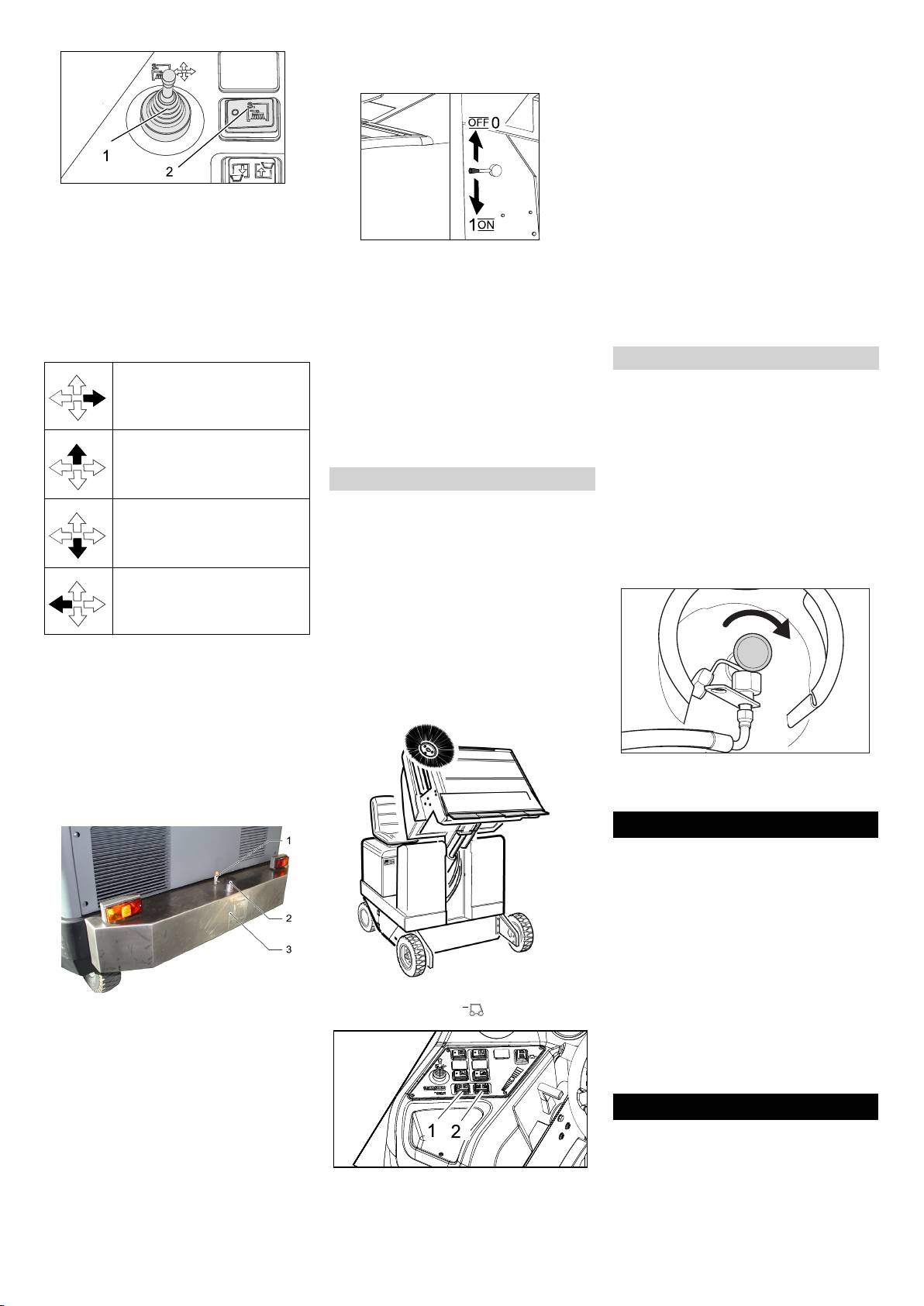 1

2

OFF 0

1 ON

1

2

3

1 2