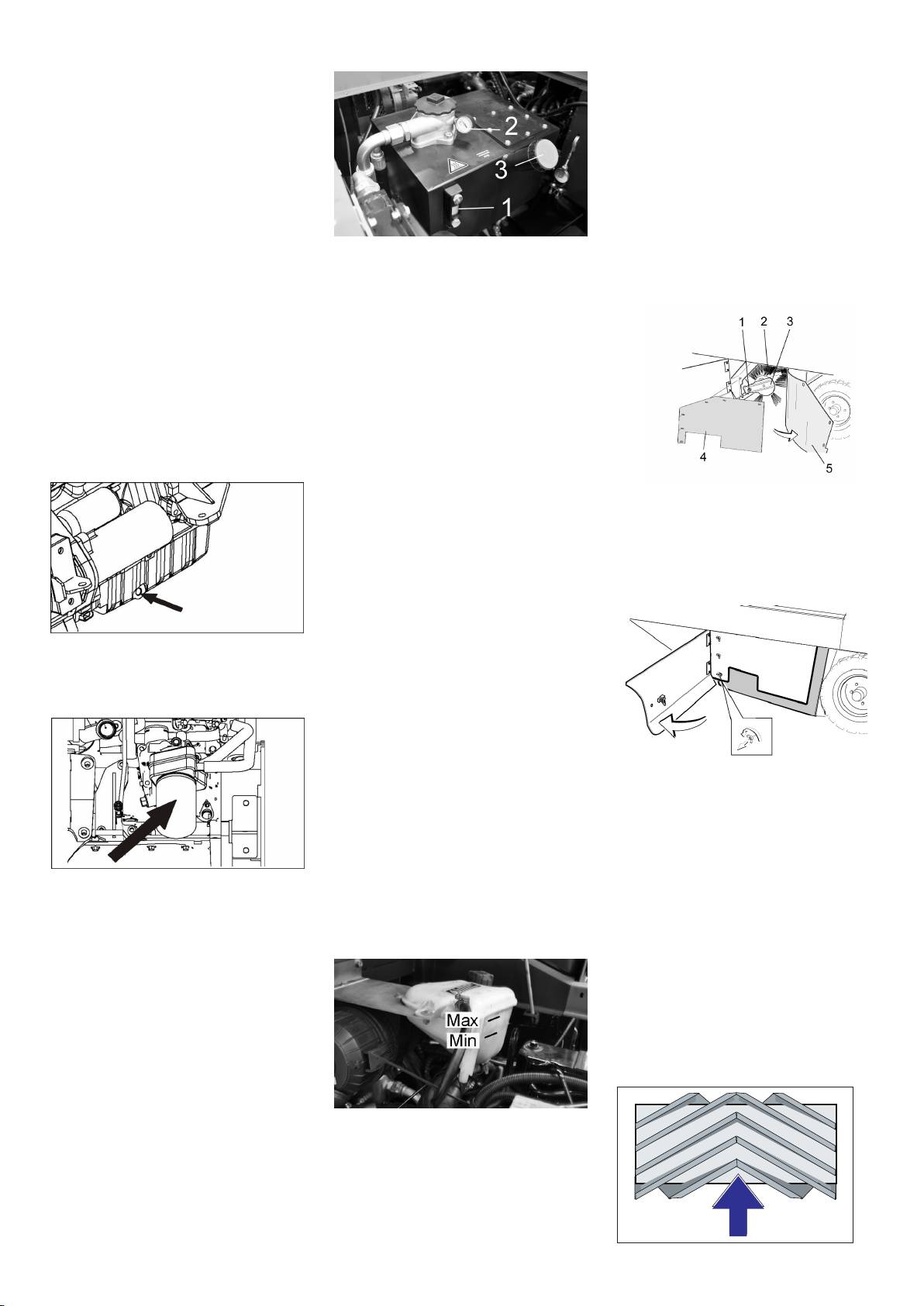 2
3
1

1 2 3
4
5

Max
Min