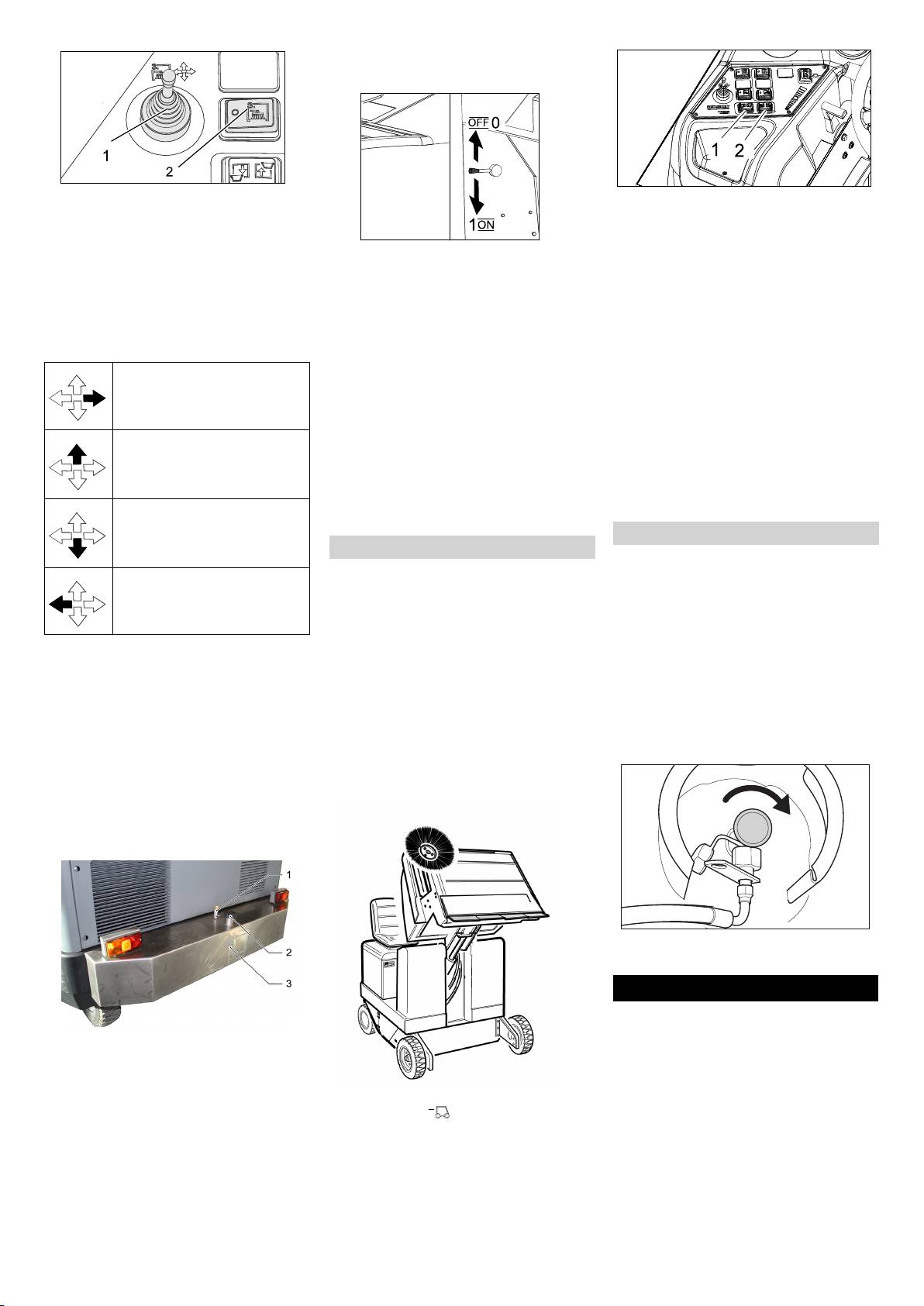 1

2

OFF 0

1 ON

1 2

1

2

3