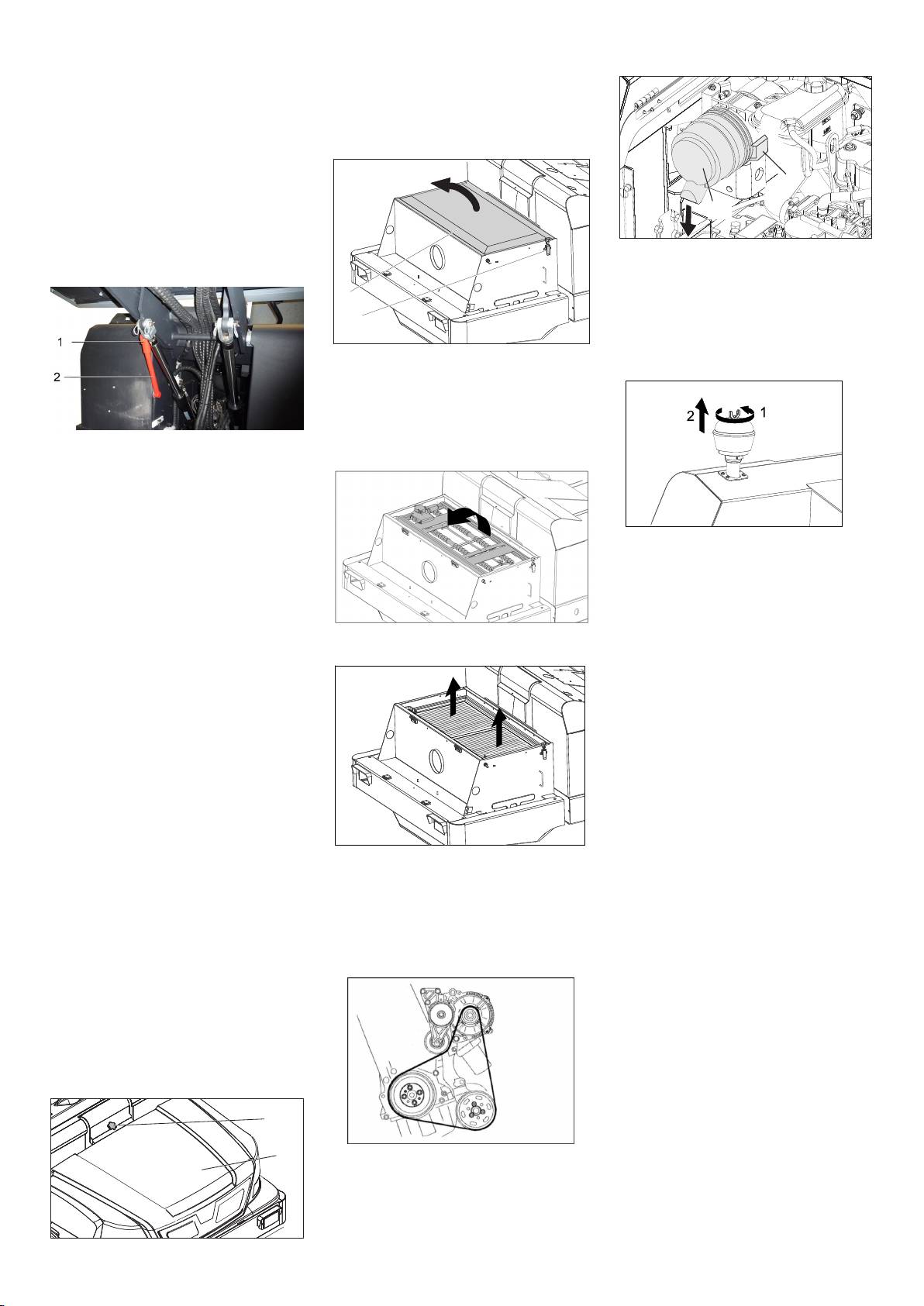 1
2
2
1