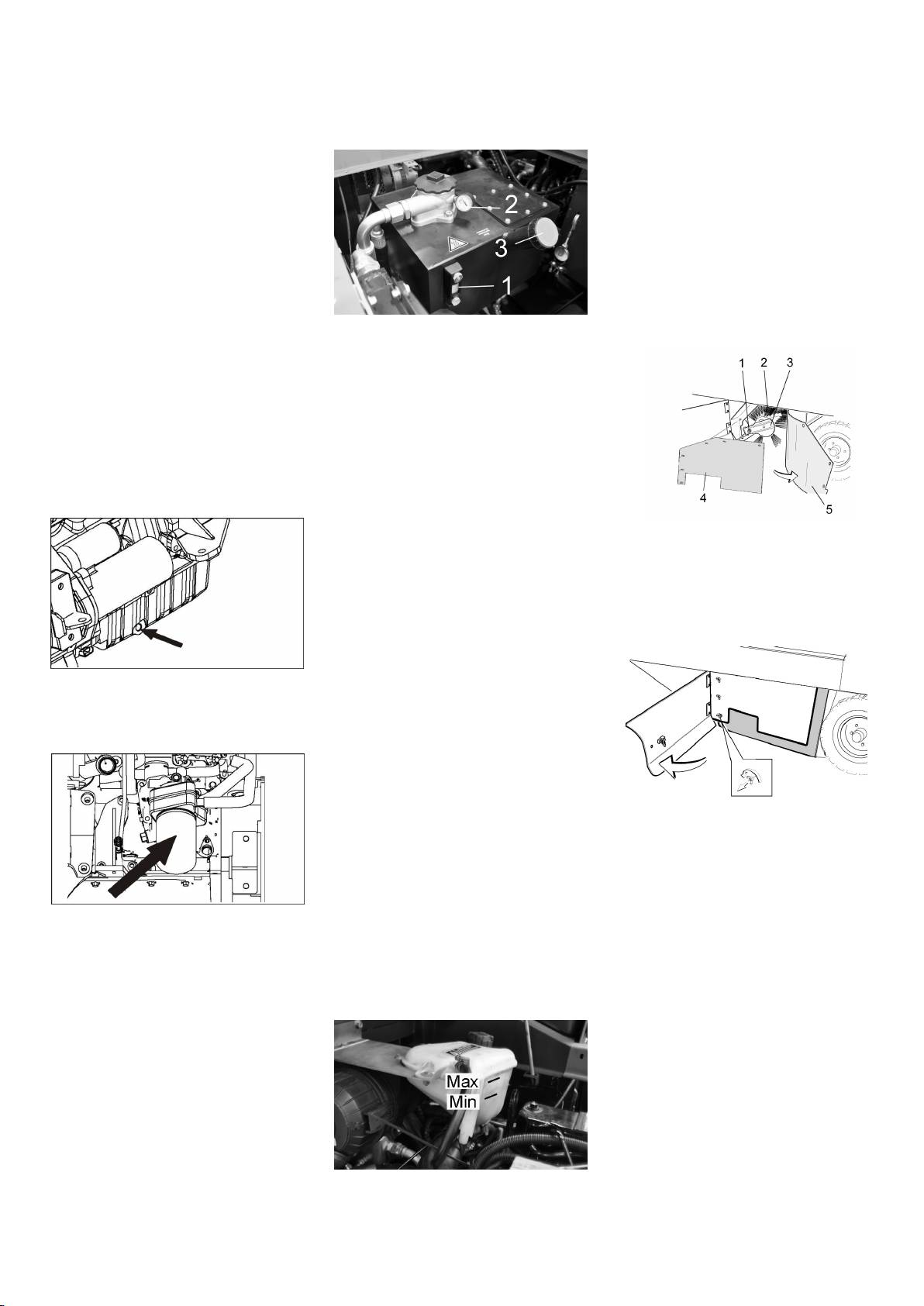 2
3
1

1 2 3
4
5

Max
Min