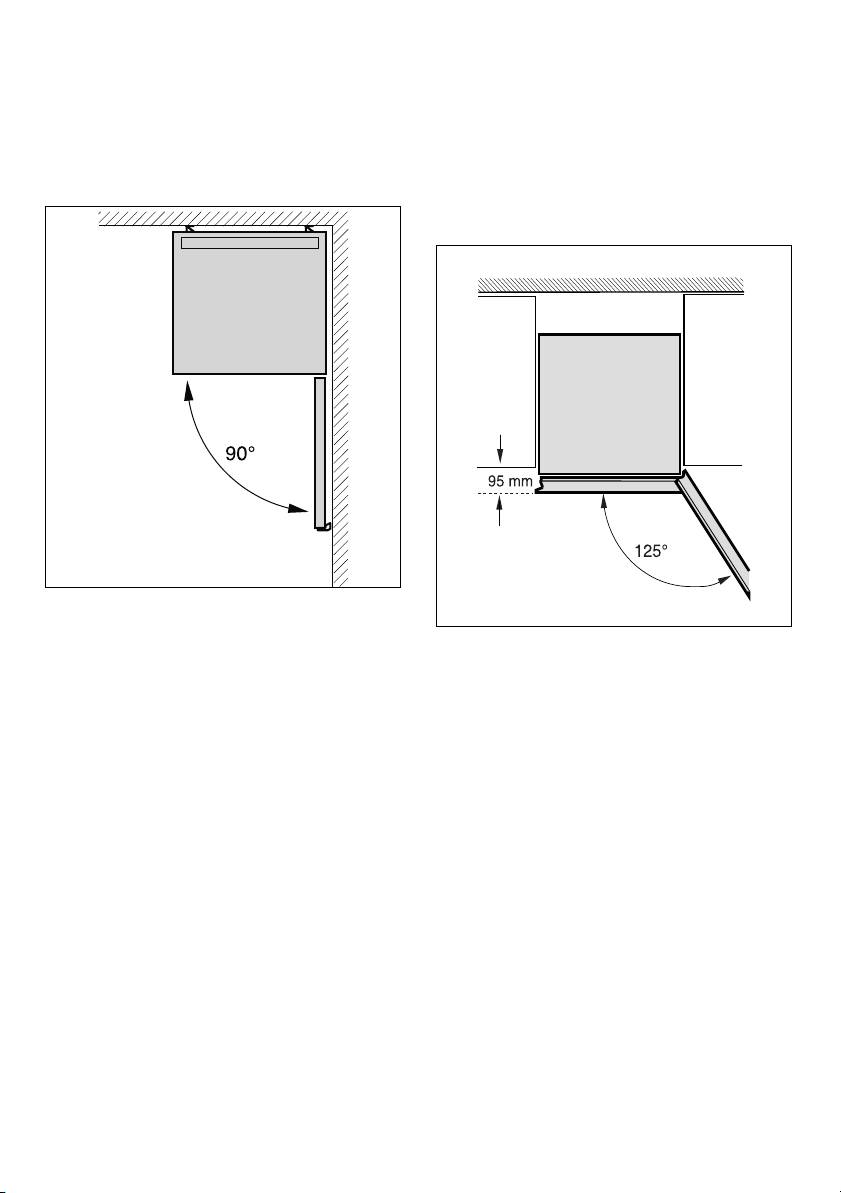 90°

95 mm

125°