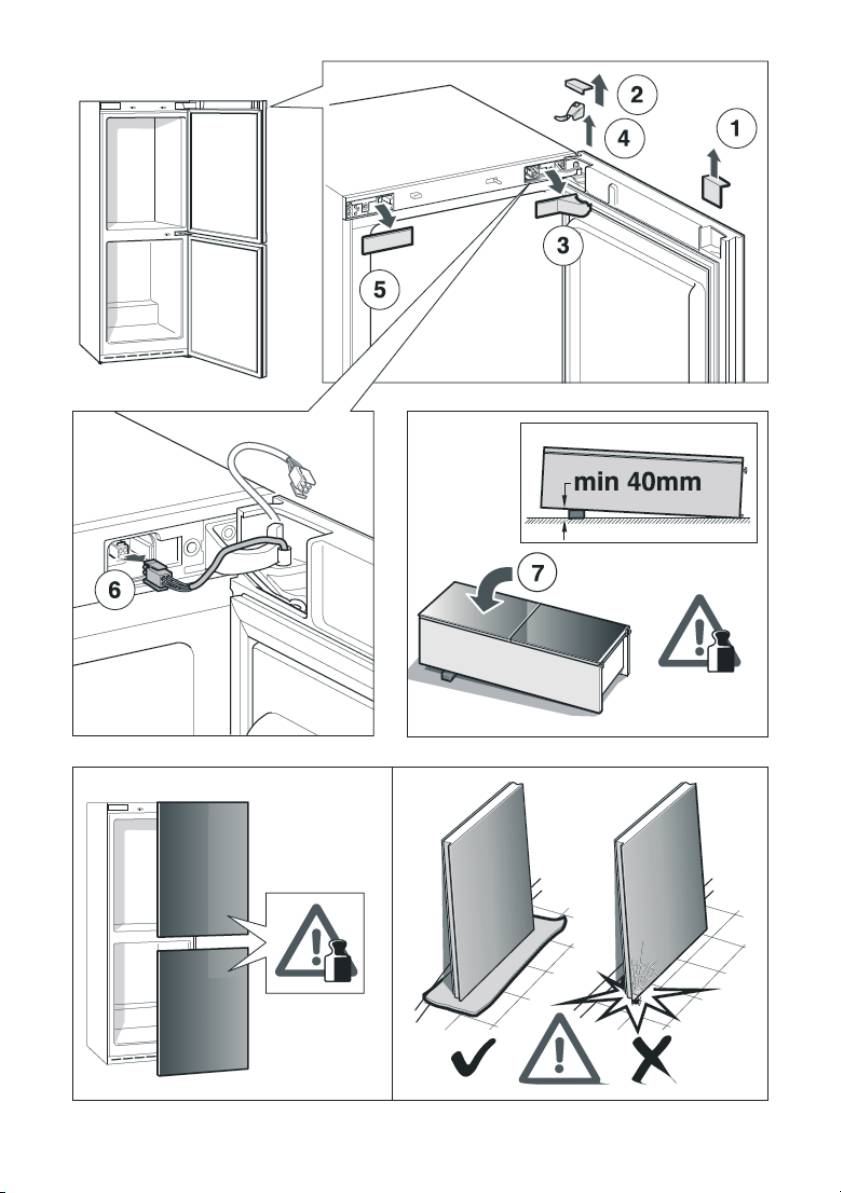 2
4
1
3
5
6
min 40mm
7