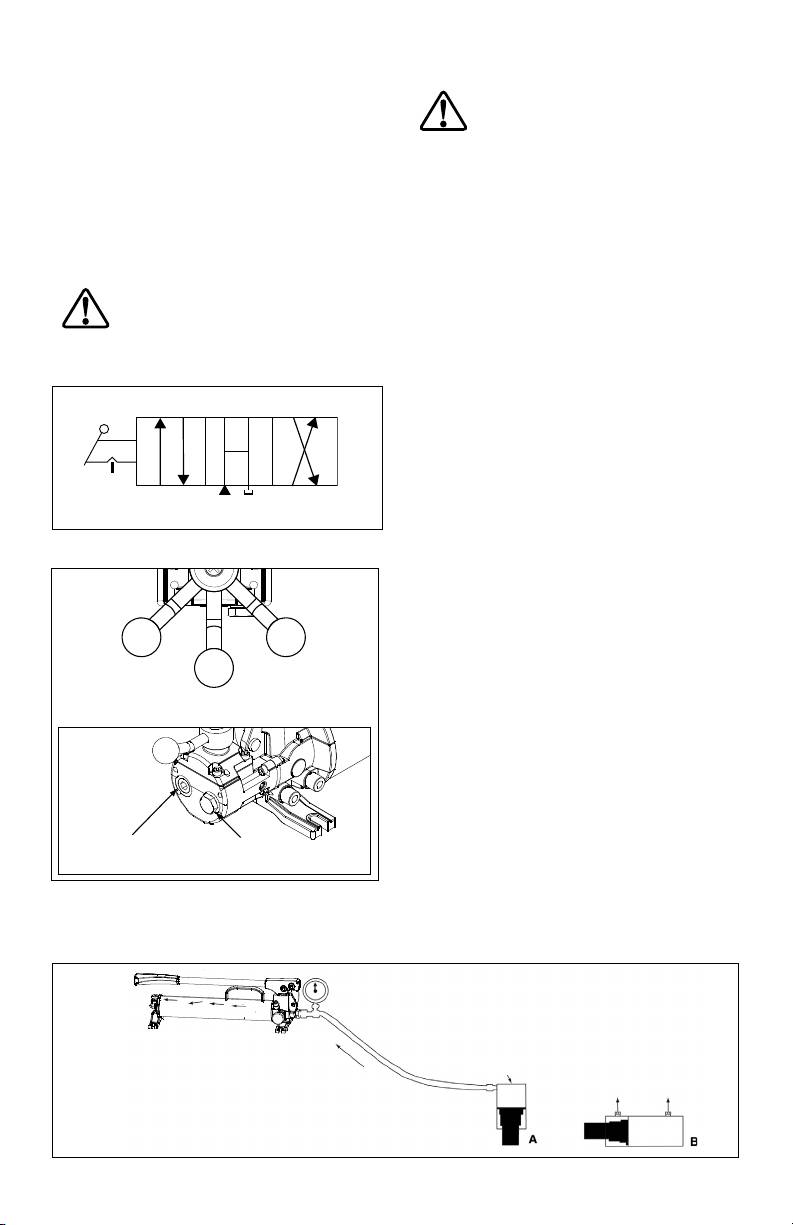 A
B