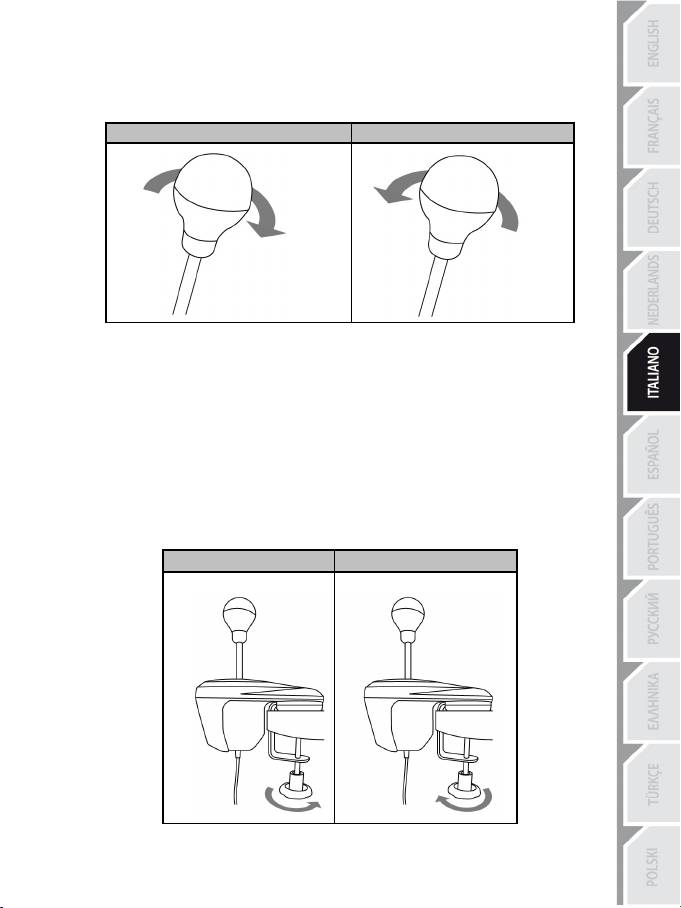 ENGLISH
FRANÇAIS
DEUTSCH
NEDERLANDS
ITALIANO
ESPAÑOL
PORTUGUÊS
РУССКИЙ
ΕΛΛΗΝΙΚΑ
TÜRKÇE
POLSKI